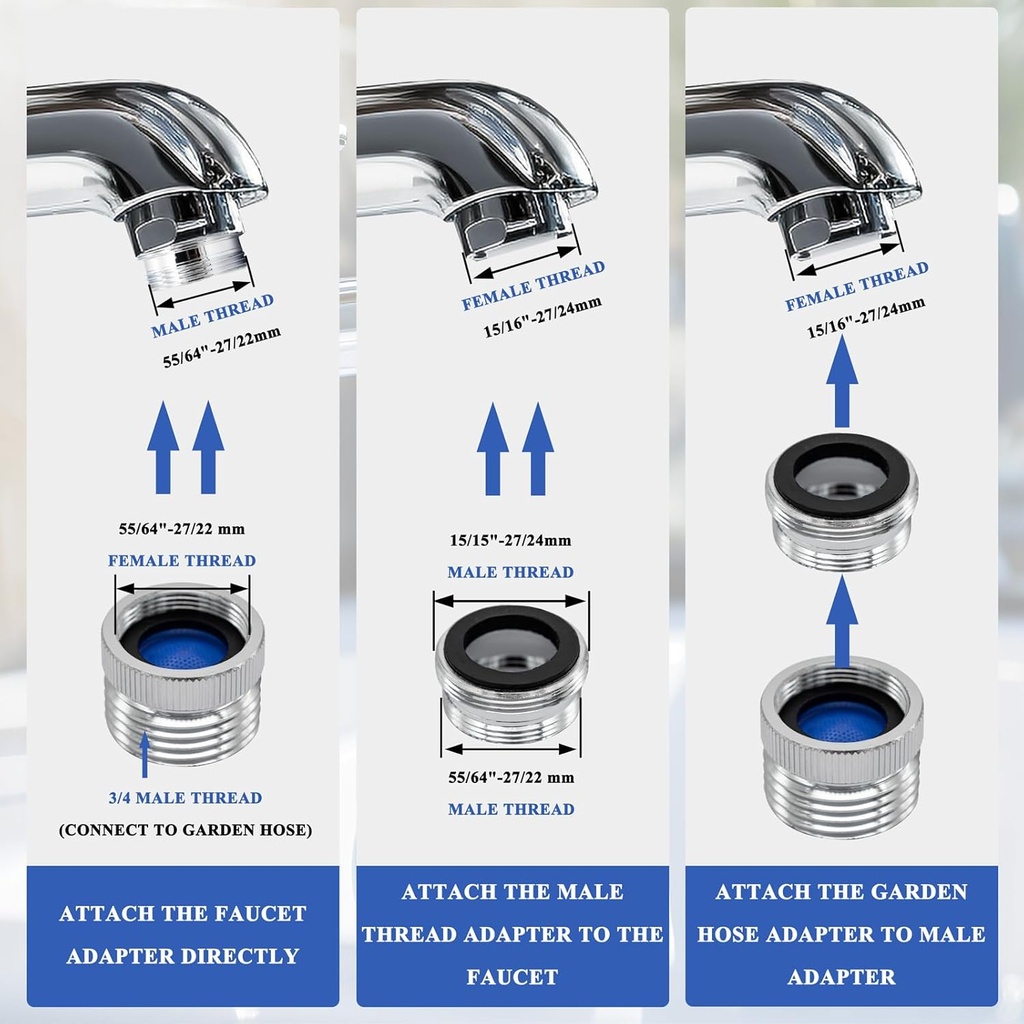 MALE THREAD
55/64"-27/22mm

55/64"-27/22 mm
FEMALE THREAD

3/4 MALE THREAD
(CONNECT TO GARDEN HOSE)

ATTACH THE FAUCET ADAPTER DIRECTLY

FEMALE THREAD
15/16"-27/24mm

15/15"-27/24mm
MALE THREAD

55/64"-27/22 mm
MALE THREAD

ATTACH THE MALE THREAD ADAPTER TO THE FAUCET

FEMALE THREAD
15/16"-27/24mm

ATTACH THE GARDEN HOSE ADAPTER TO MALE ADAPTER