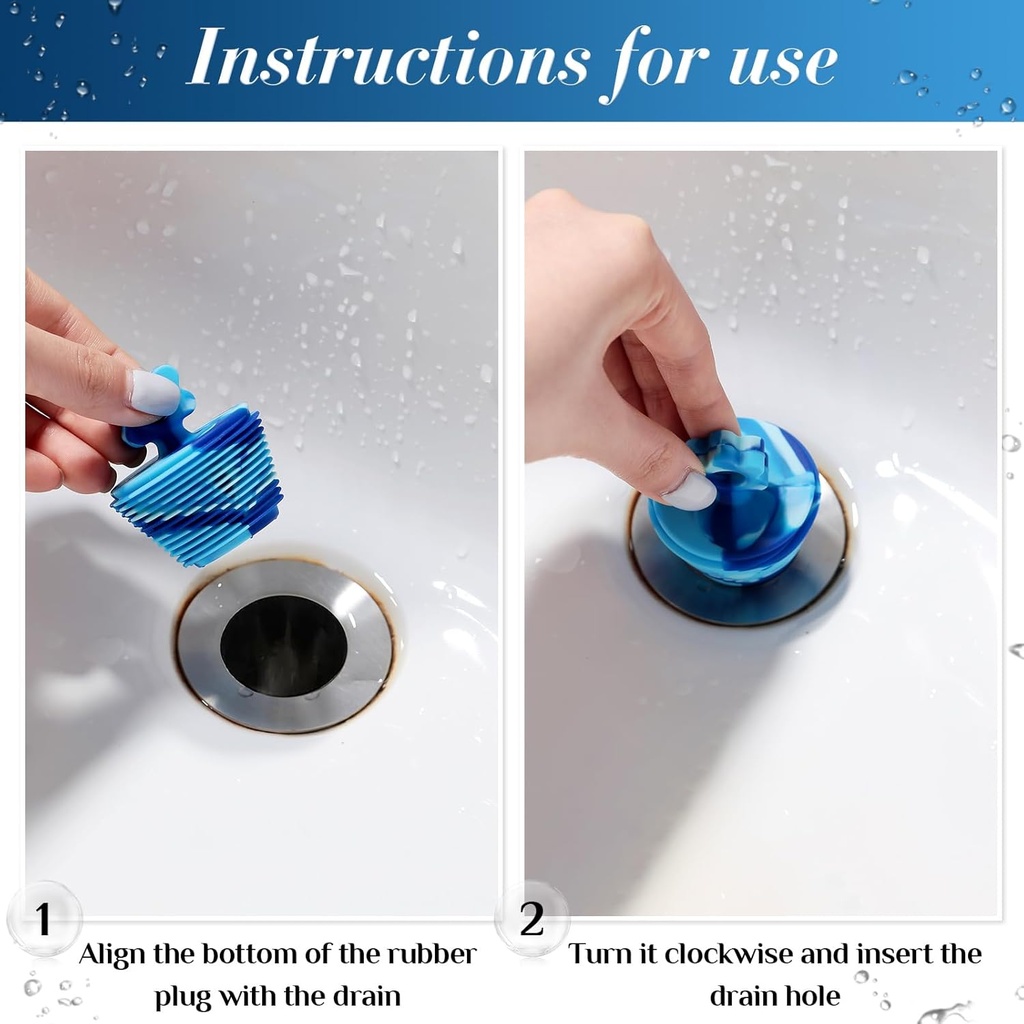 Instructions for use

1
Align the bottom of the rubber plug with the drain

2
Turn it clockwise and insert the drain hole