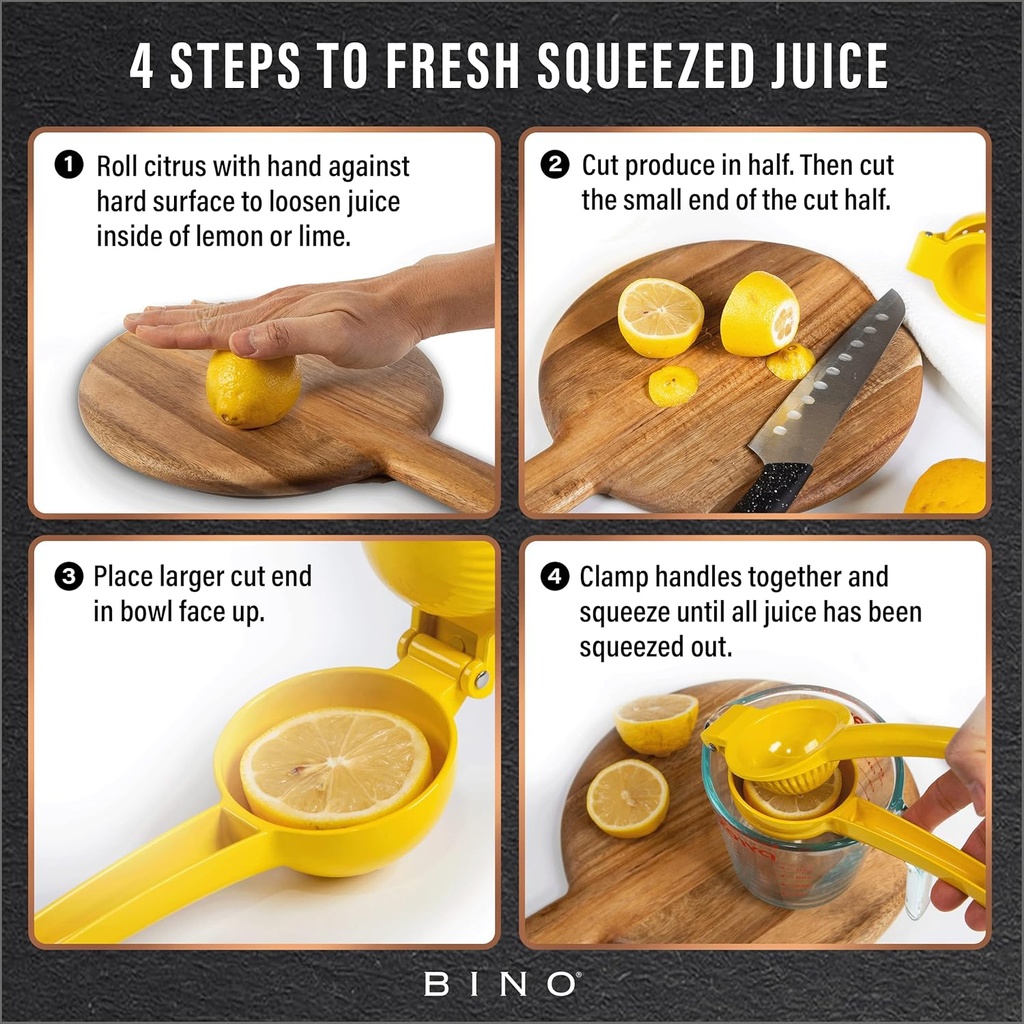 4 STEPS TO FRESH SQUEEZED JUICE

1 Roll citrus with hand against hard surface to loosen juice inside of lemon or lime.

2 Cut produce in half. Then cut the small end of the cut half.

3 Place larger cut end in bowl face up.

4 Clamp handles together and squeeze until all juice has been squeezed out.

BINO®