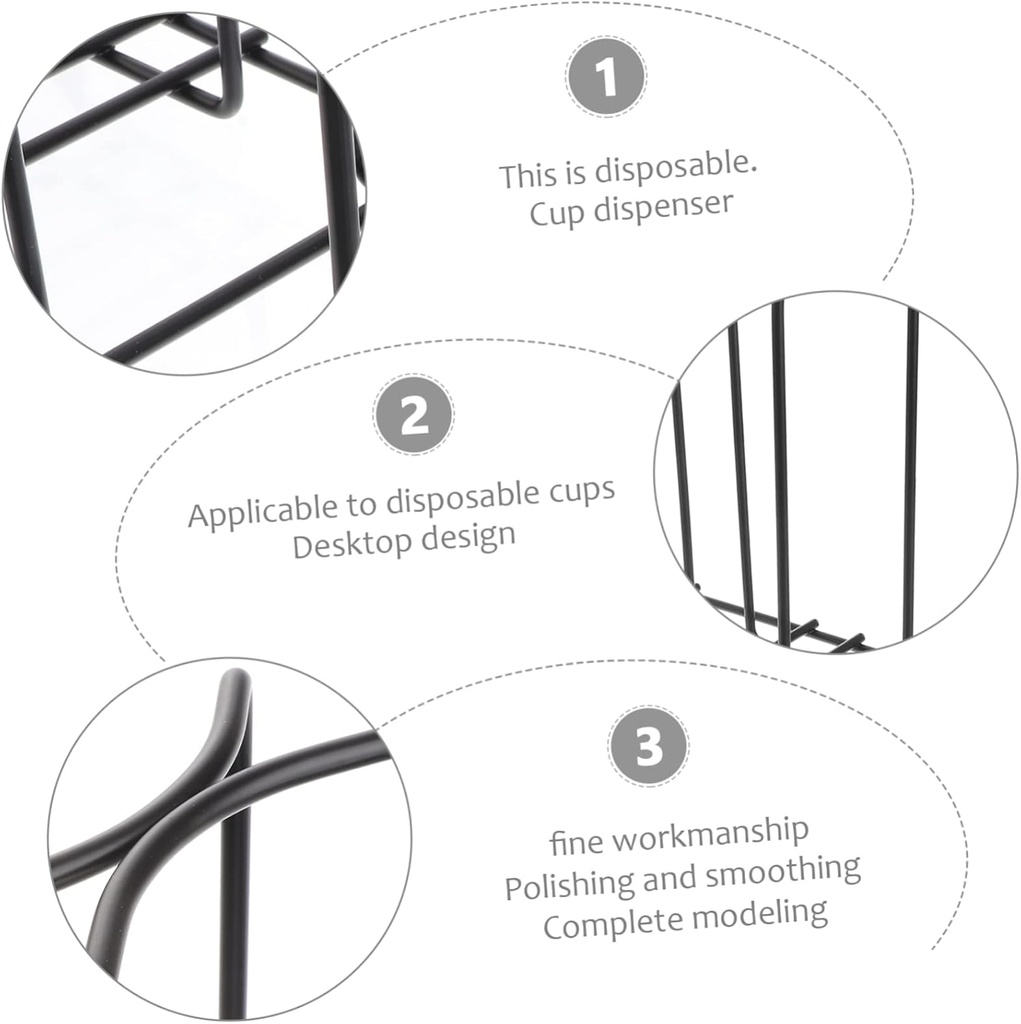 1

This is disposable.
Cup dispenser

2

Applicable to disposable cups
Desktop design

3

fine workmanship
Polishing and smoothing
Complete modeling