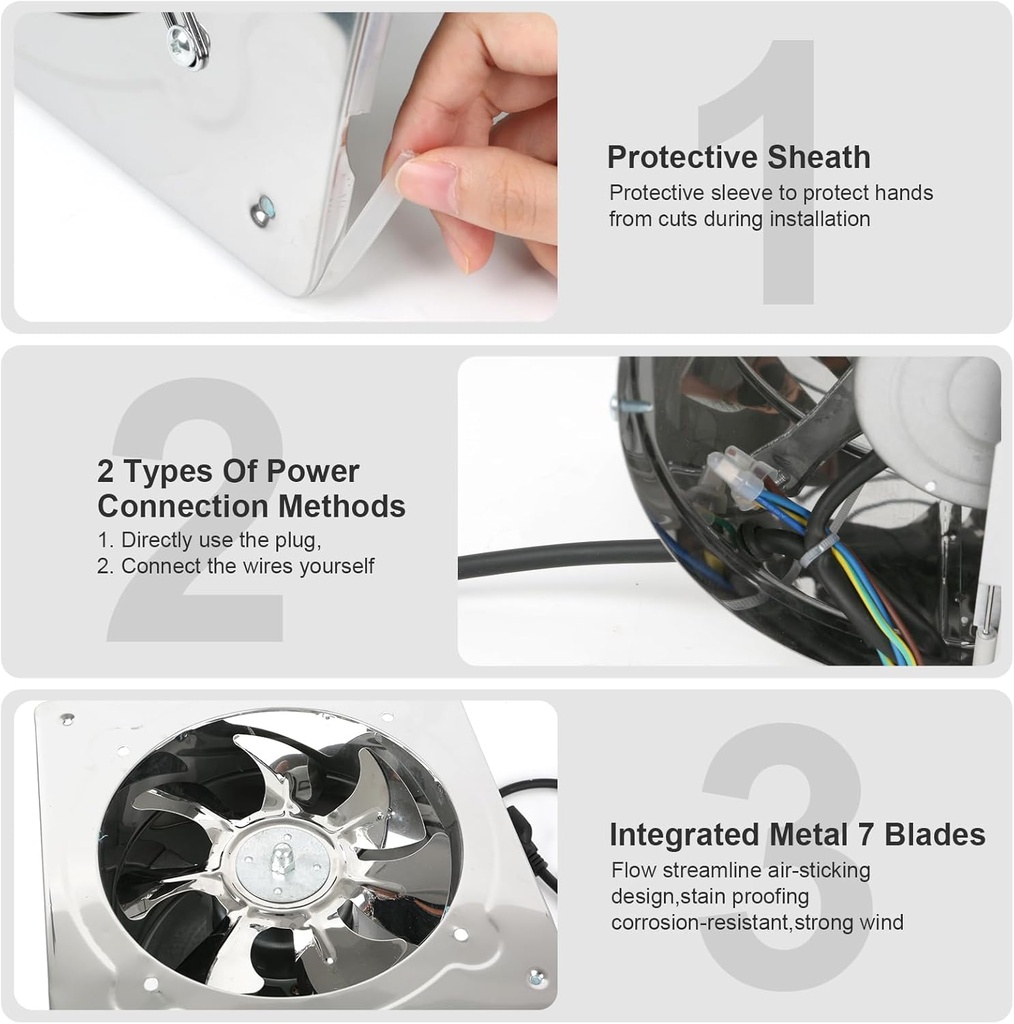 1

Protective Sheath

Protective sleeve to protect hands from cuts during installation

2

2 Types Of Power Connection Methods

1. Directly use the plug,
2. Connect the wires yourself

3

Integrated Metal 7 Blades

Flow streamline air-sticking design,stain proofing corrosion-resistant,strong wind