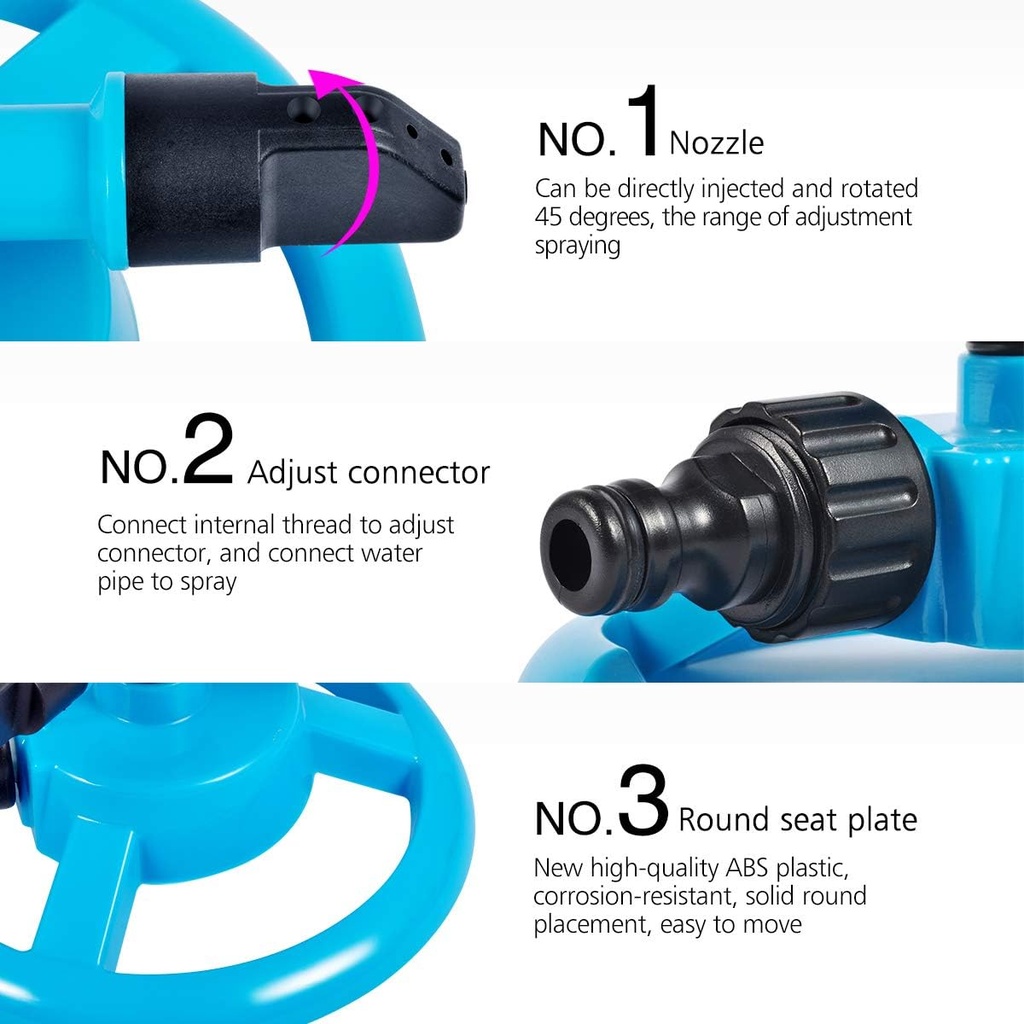 NO.1 Nozzle

Can be directly injected and rotated 45 degrees, the range of adjustment spraying

NO.2 Adjust connector

Connect internal thread to adjust connector, and connect water pipe to spray

NO.3 Round seat plate

New high-quality ABS plastic, corrosion-resistant, solid round placement, easy to move