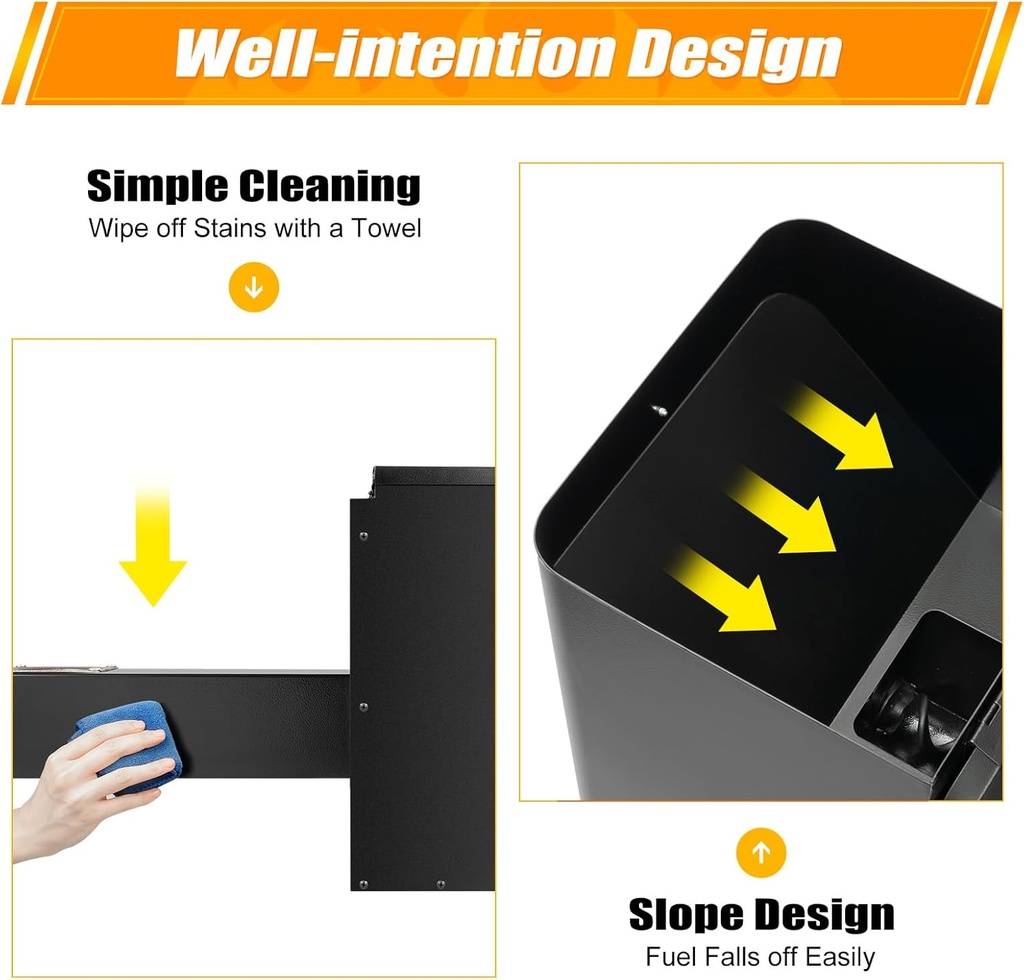 Well-intention Design

Simple Cleaning
Wipe off Stains with a Towel

Slope Design
Fuel Falls off Easily