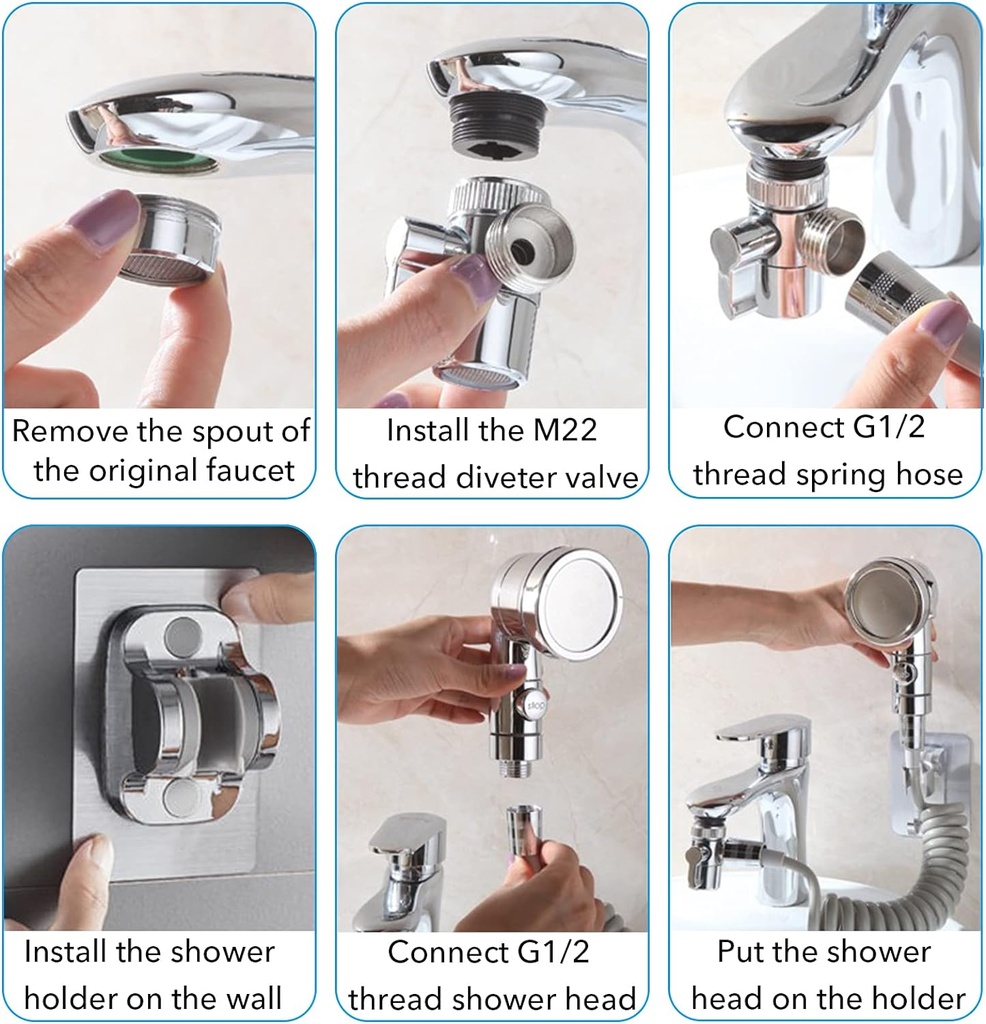 Remove the spout of the original faucet

Install the M22 thread diveter valve

Connect G1/2 thread spring hose

Install the shower holder on the wall

stop

Connect G1/2 thread shower head

Put the shower head on the holder