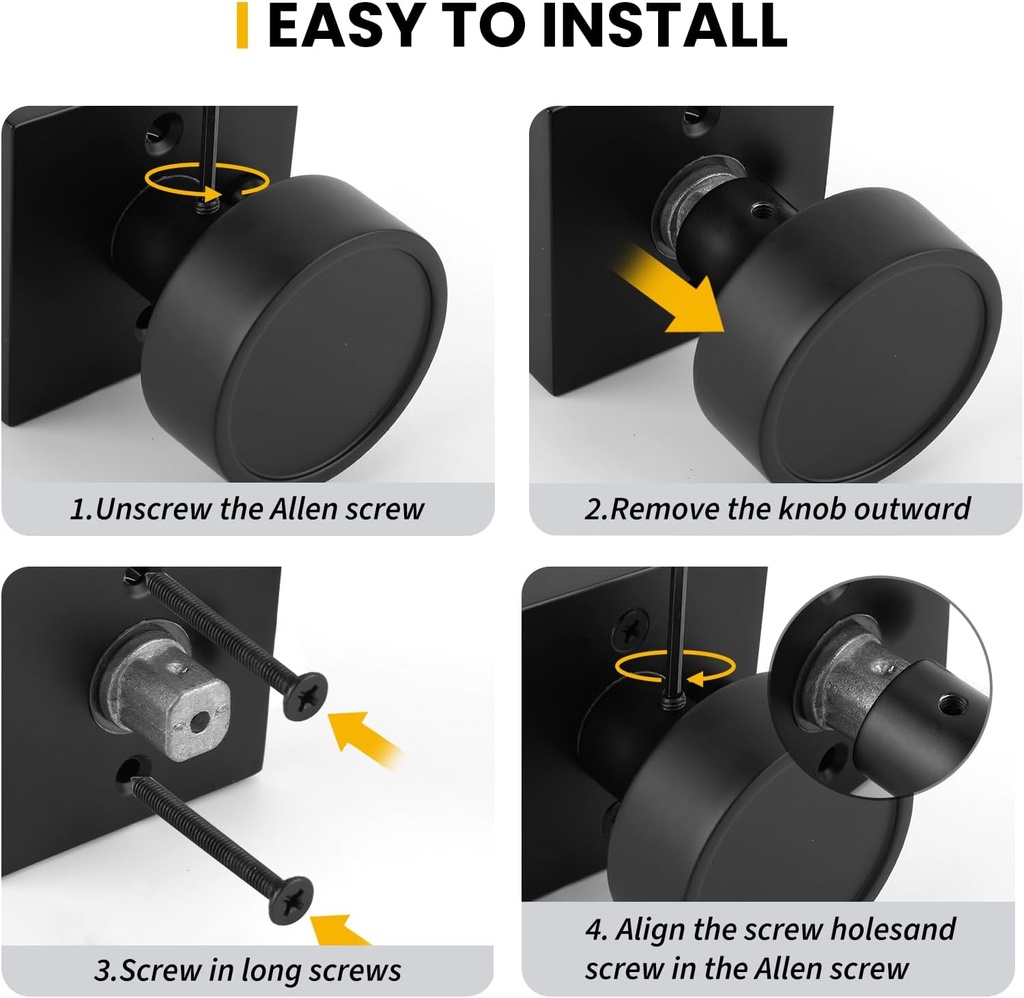 EASY TO INSTALL

1.Unscrew the Allen screw

2.Remove the knob outward

3.Screw in long screws

4. Align the screw holesand screw in the Allen screw