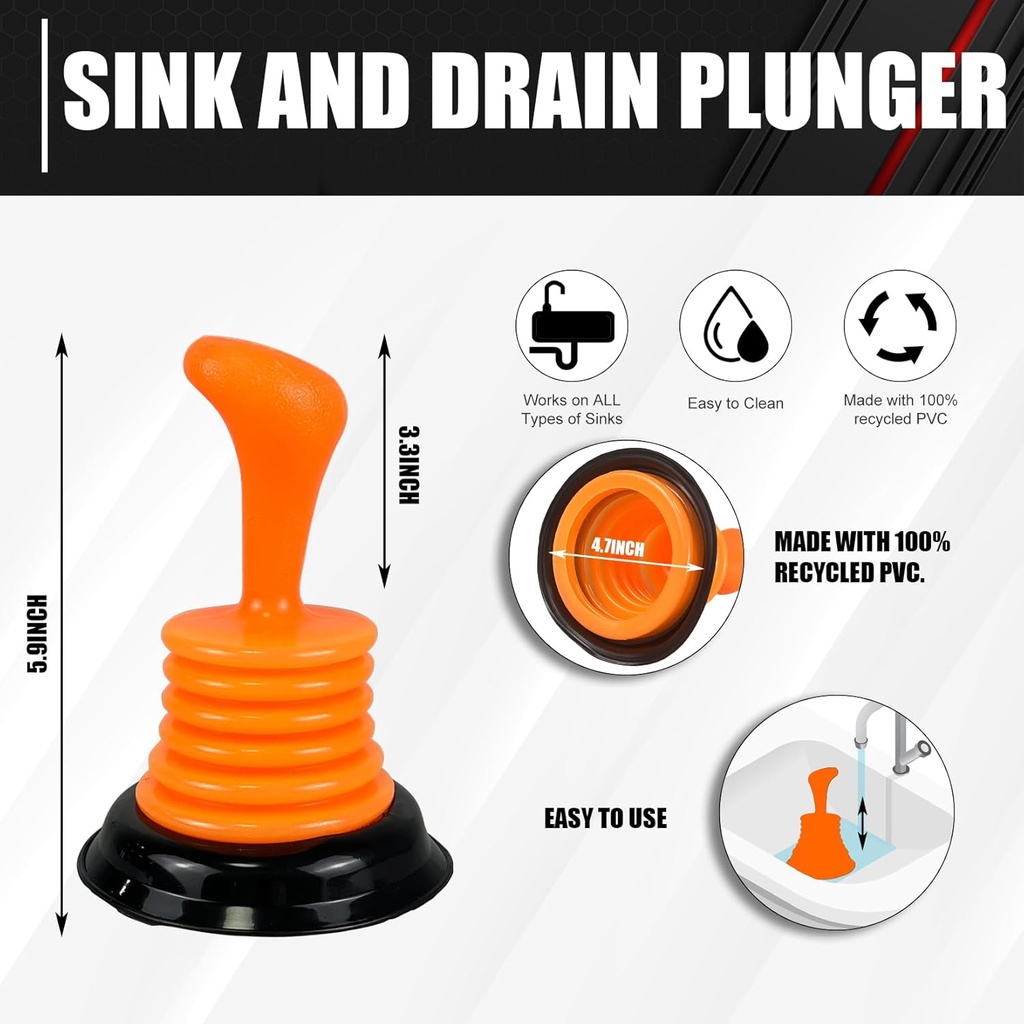 SINK AND DRAIN PLUNGER

5.9INCH

3.3INCH

Works on ALL Types of Sinks

Easy to Clean

Made with 100% recycled PVC

4.7INCH

MADE WITH 100% RECYCLED PVC.

EASY TO USE