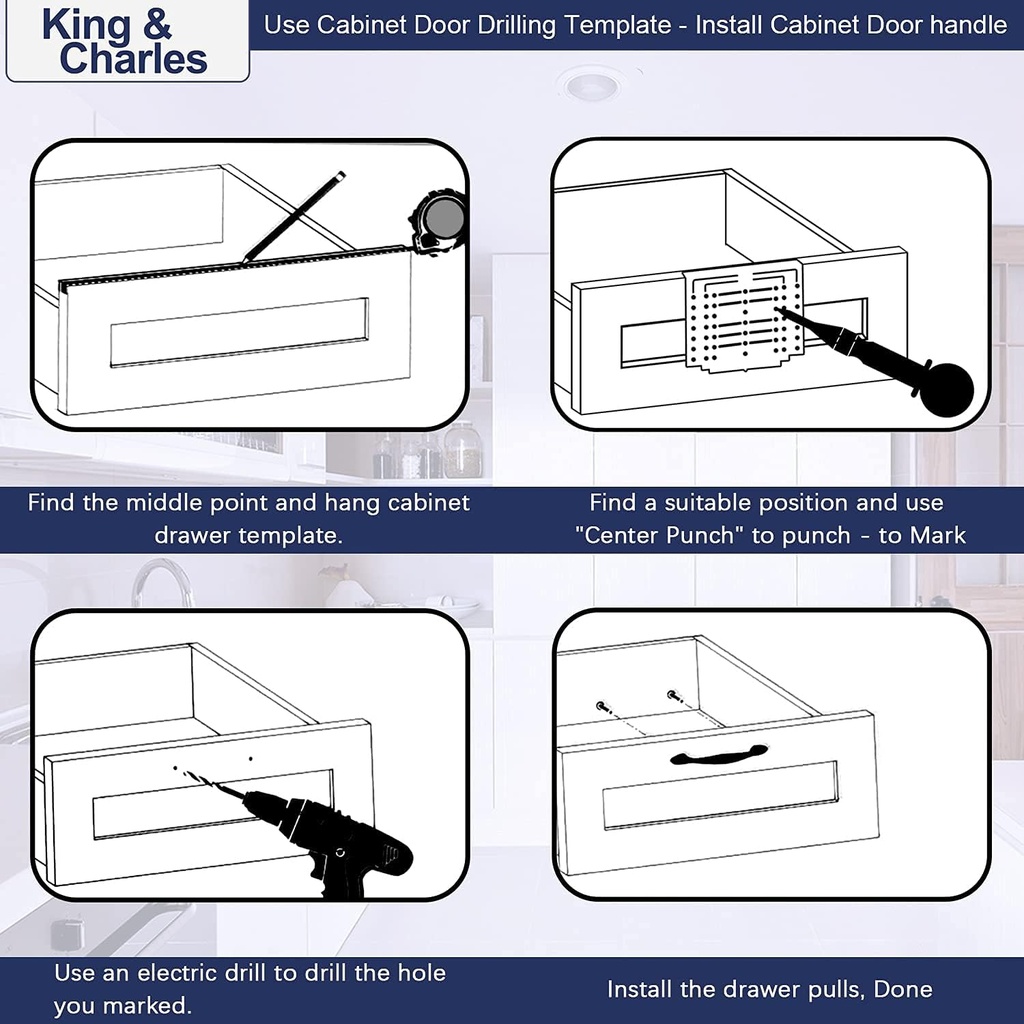 King & Charles

Use Cabinet Door Drilling Template - Install Cabinet Door handle

Find the middle point and hang cabinet drawer template.

Find a suitable position and use "Center Punch" to punch - to Mark

Use an electric drill to drill the hole you marked.

Install the drawer pulls, Done