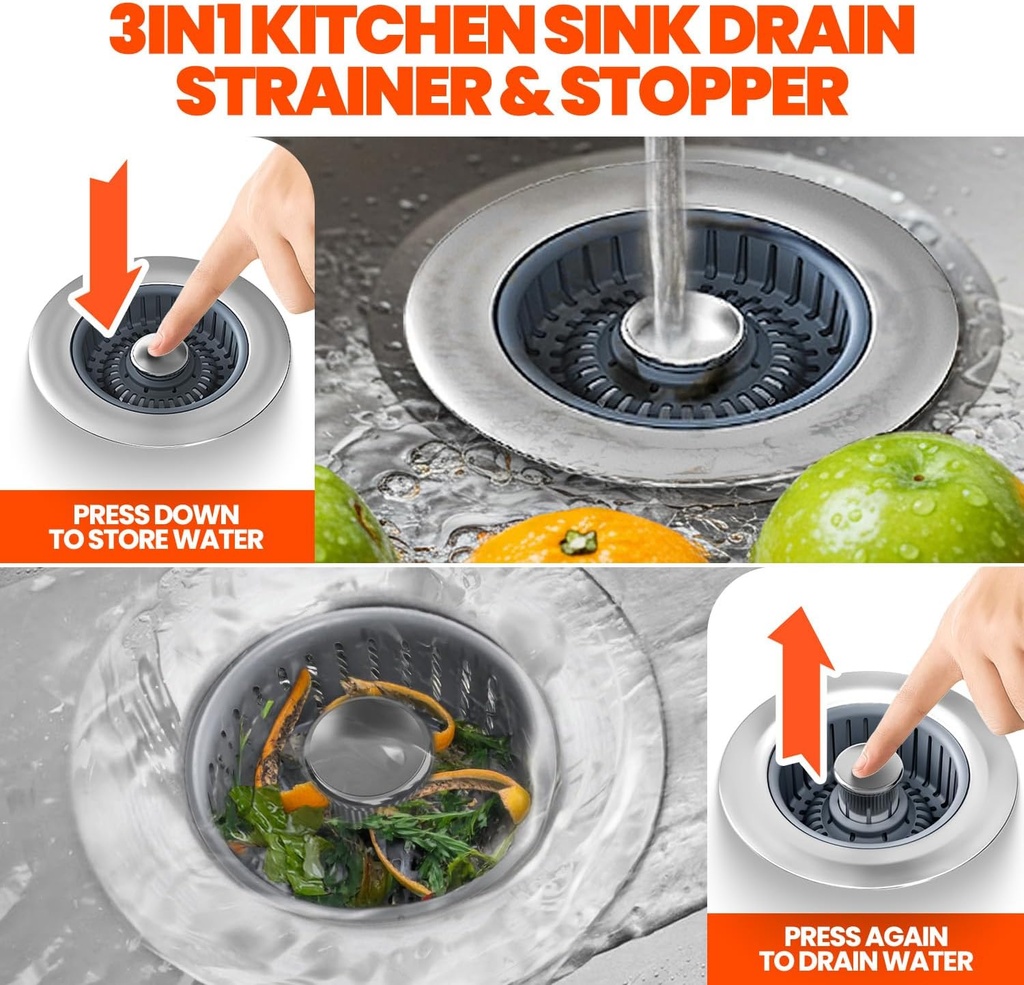 3IN1 KITCHEN SINK DRAIN STRAINER & STOPPER

PRESS DOWN TO STORE WATER

PRESS AGAIN TO DRAIN WATER