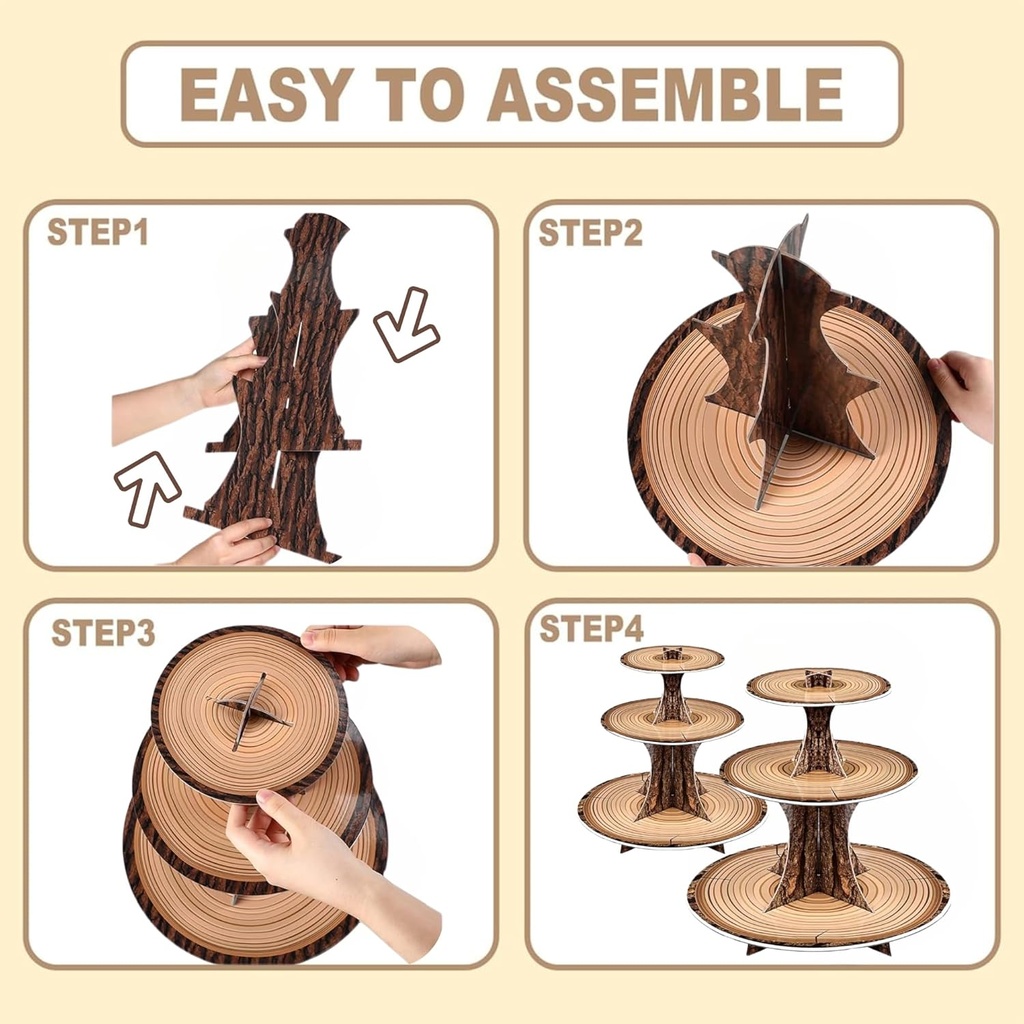 EASY TO ASSEMBLE

STEP1

STEP2

STEP3

STEP4