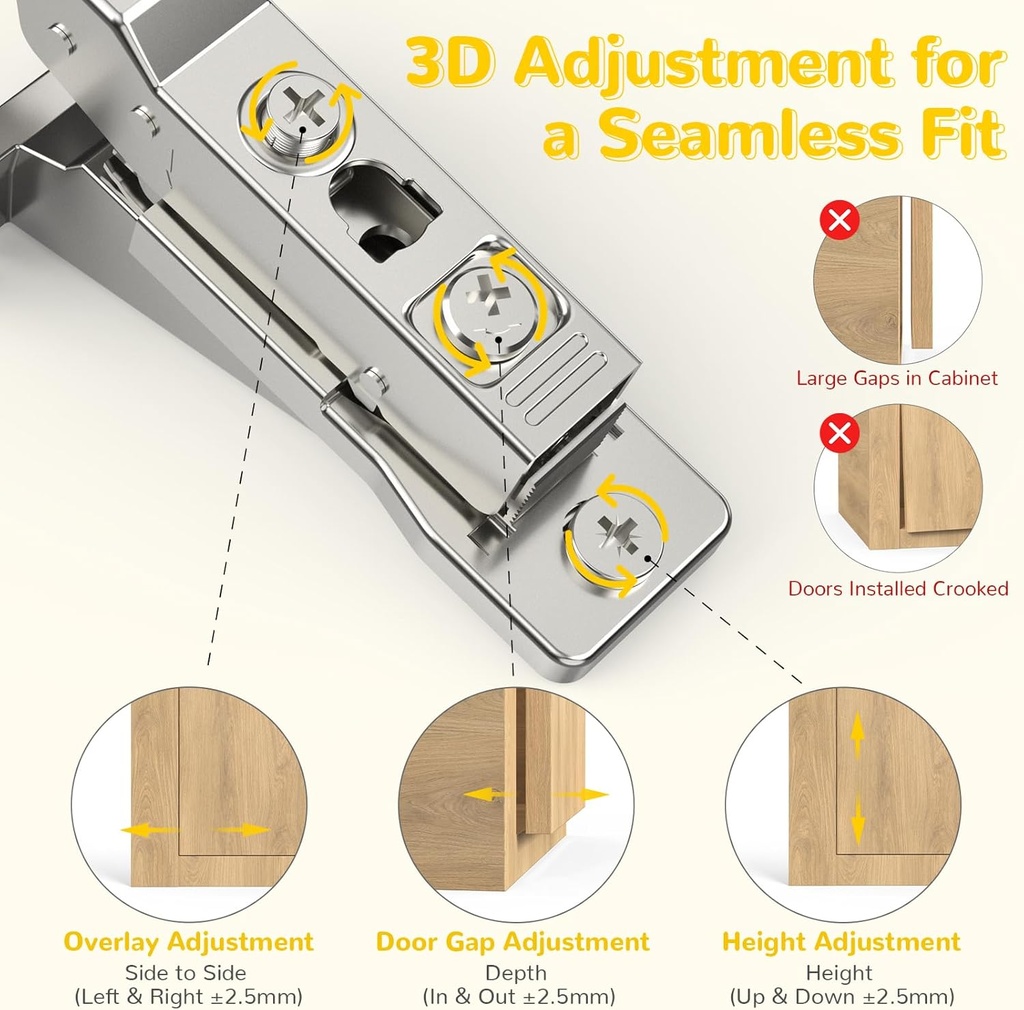 3D Adjustment for a Seamless Fit

Large Gaps in Cabinet

Doors Installed Crooked

Overlay Adjustment
Side to Side
(Left & Right ±2.5mm)

Door Gap Adjustment
Depth
(In & Out ±2.5mm)

Height Adjustment
Height
(Up & Down ±2.5mm)