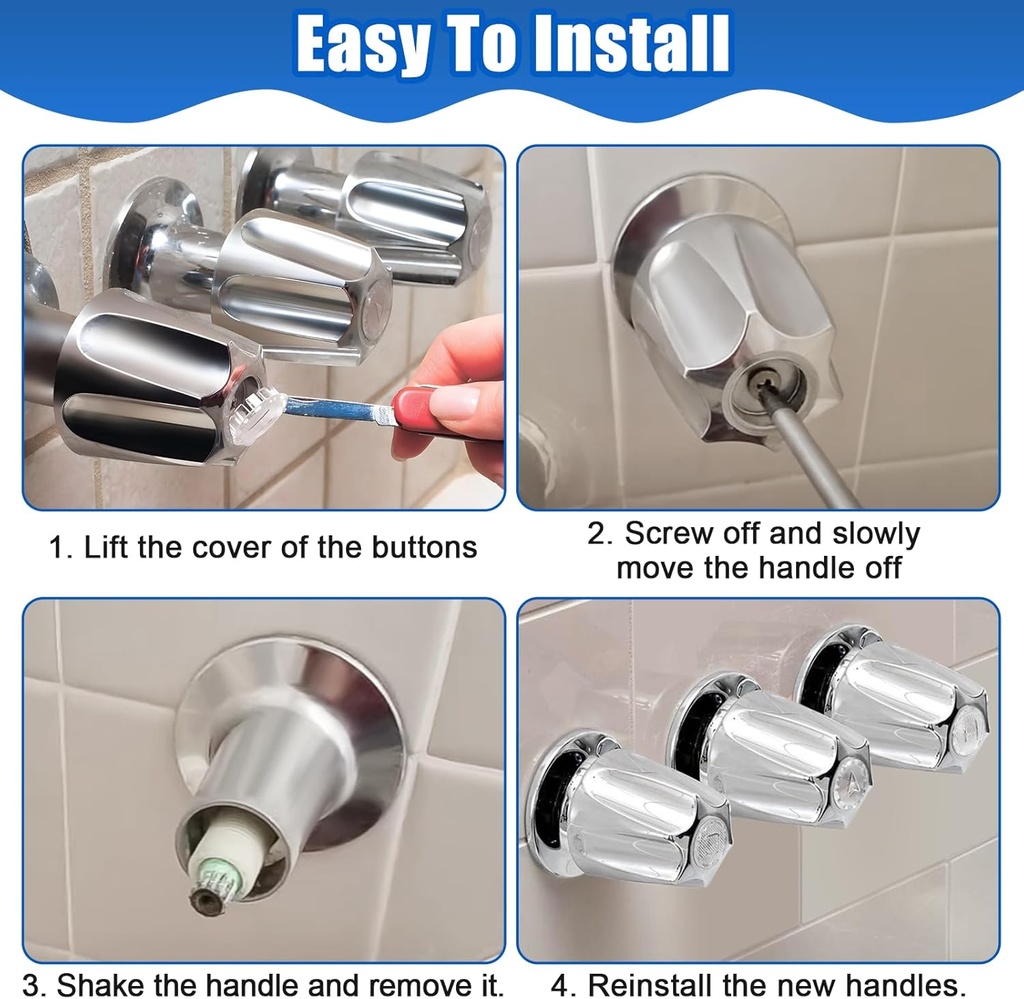 Easy To Install

1. Lift the cover of the buttons

2. Screw off and slowly move the handle off

3. Shake the handle and remove it.

4. Reinstall the new handles.