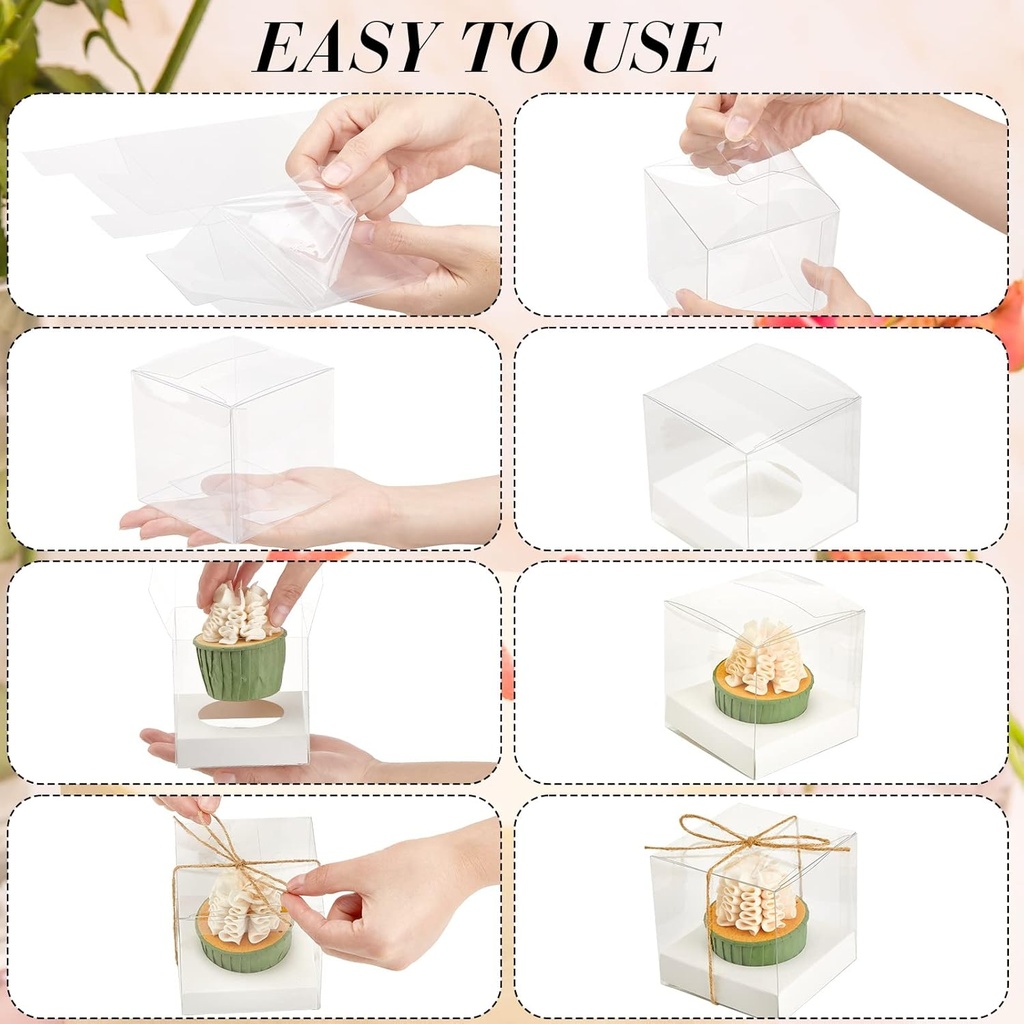 EASY TO USE