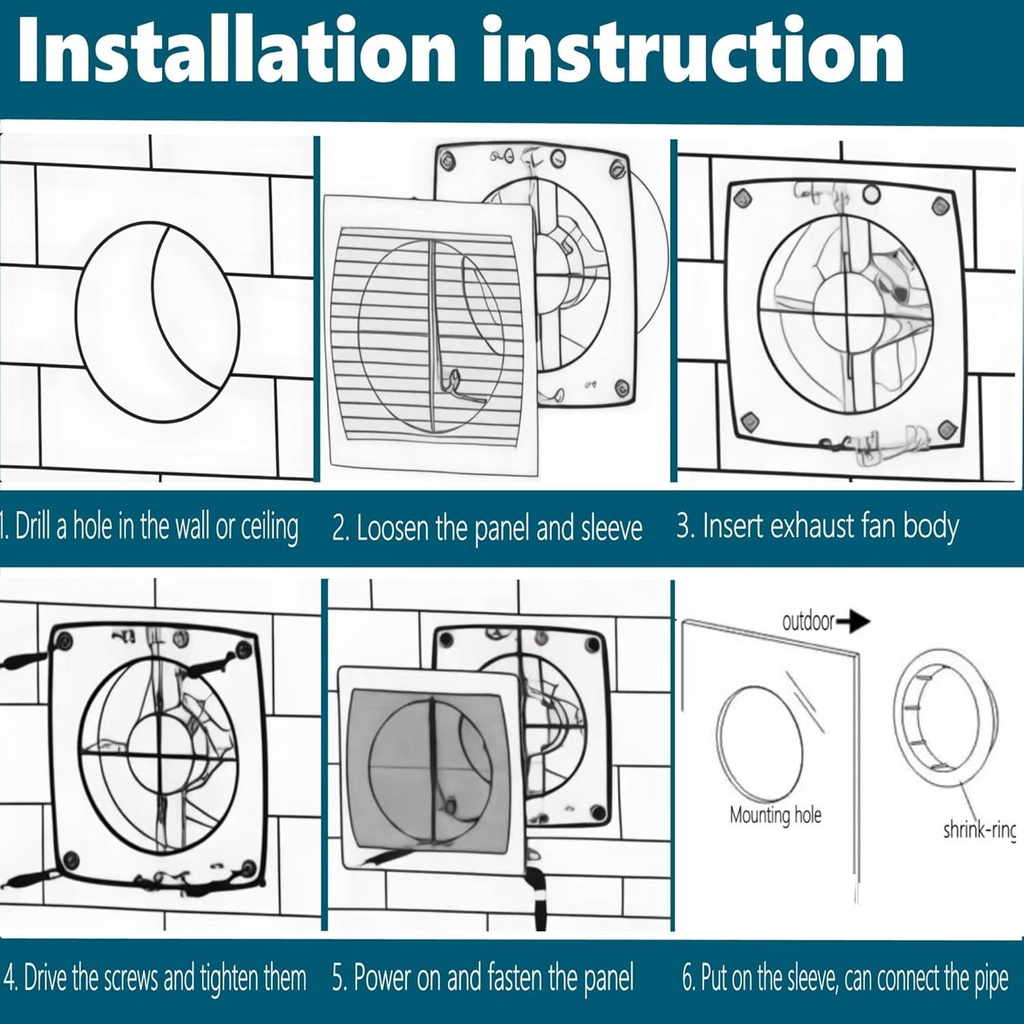 Installation instruction

1. Drill a hole in the wall or ceiling

2. Loosen the panel and sleeve

3. Insert exhaust fan body

outdoor

Mounting hole

shrink-ring

4. Drive the screws and tighten them

5. Power on and fasten the panel

6. Put on the sleeve, can connect the pipe