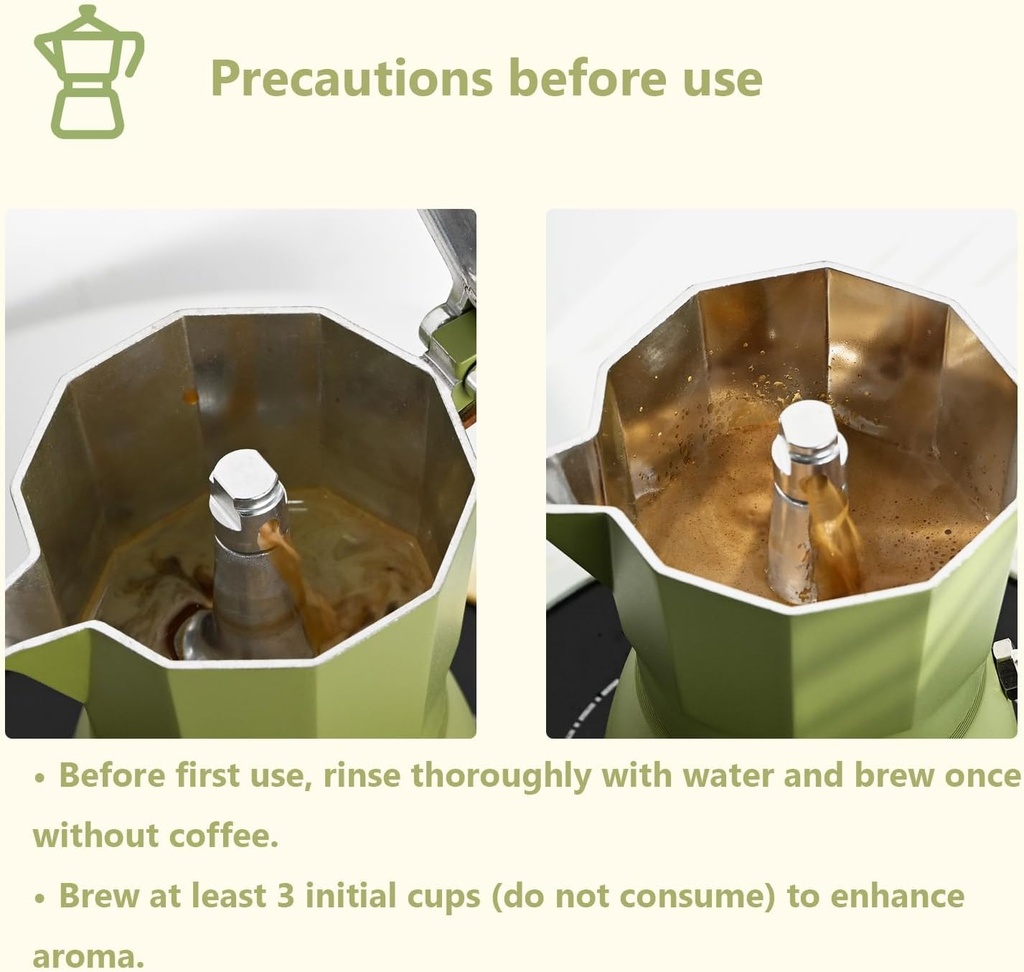 Precautions before use

• Before first use, rinse thoroughly with water and brew once without coffee.

• Brew at least 3 initial cups (do not consume) to enhance aroma.