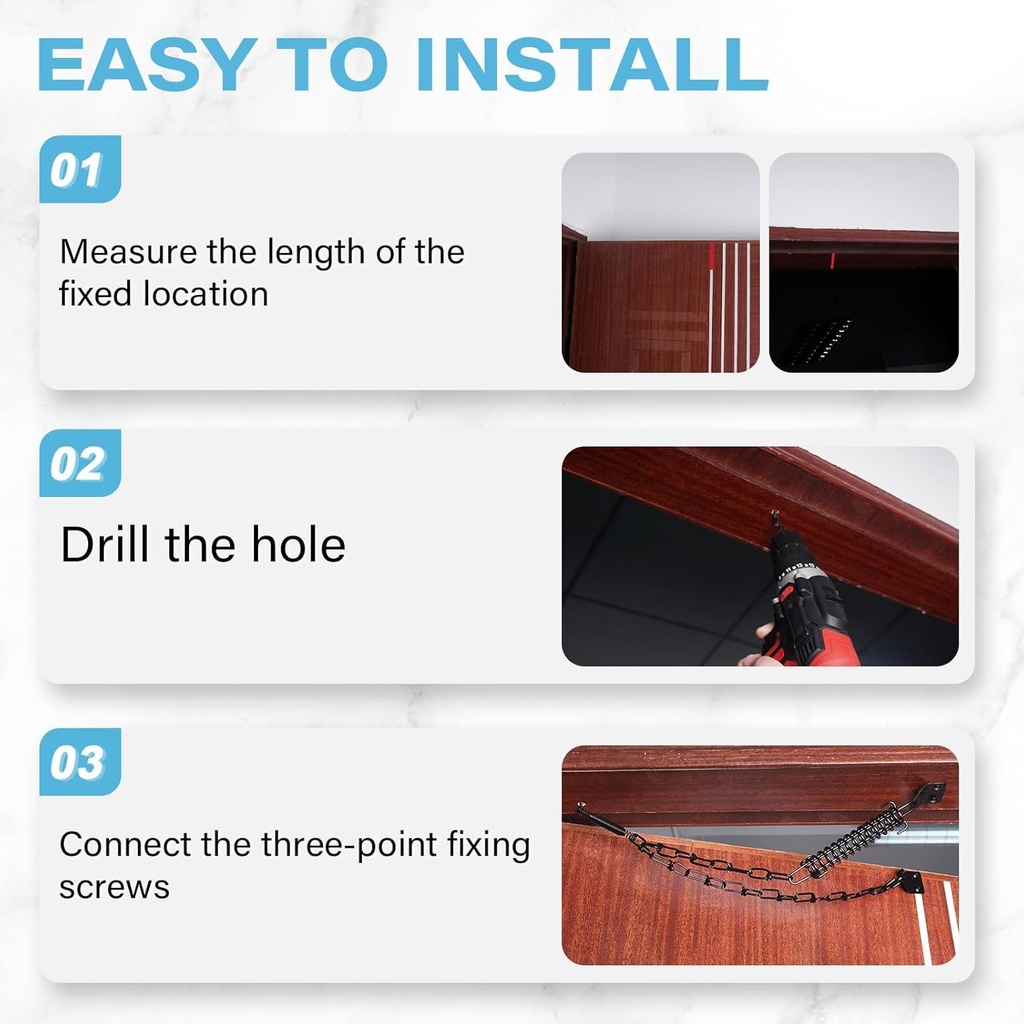 EASY TO INSTALL

01

Measure the length of the fixed location

02

Drill the hole

03

Connect the three-point fixing screws