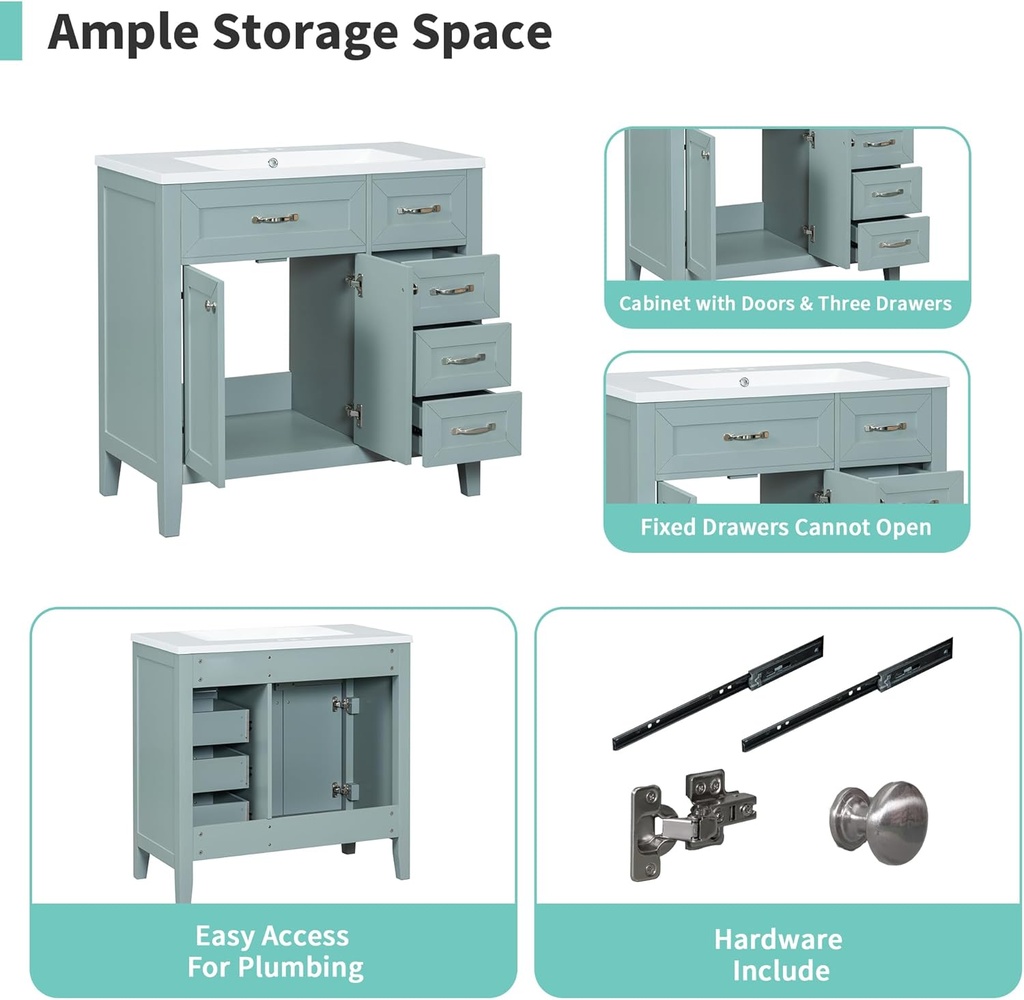 Ample Storage Space

Cabinet with Doors & Three Drawers

Fixed Drawers Cannot Open

Easy Access For Plumbing

Hardware Include