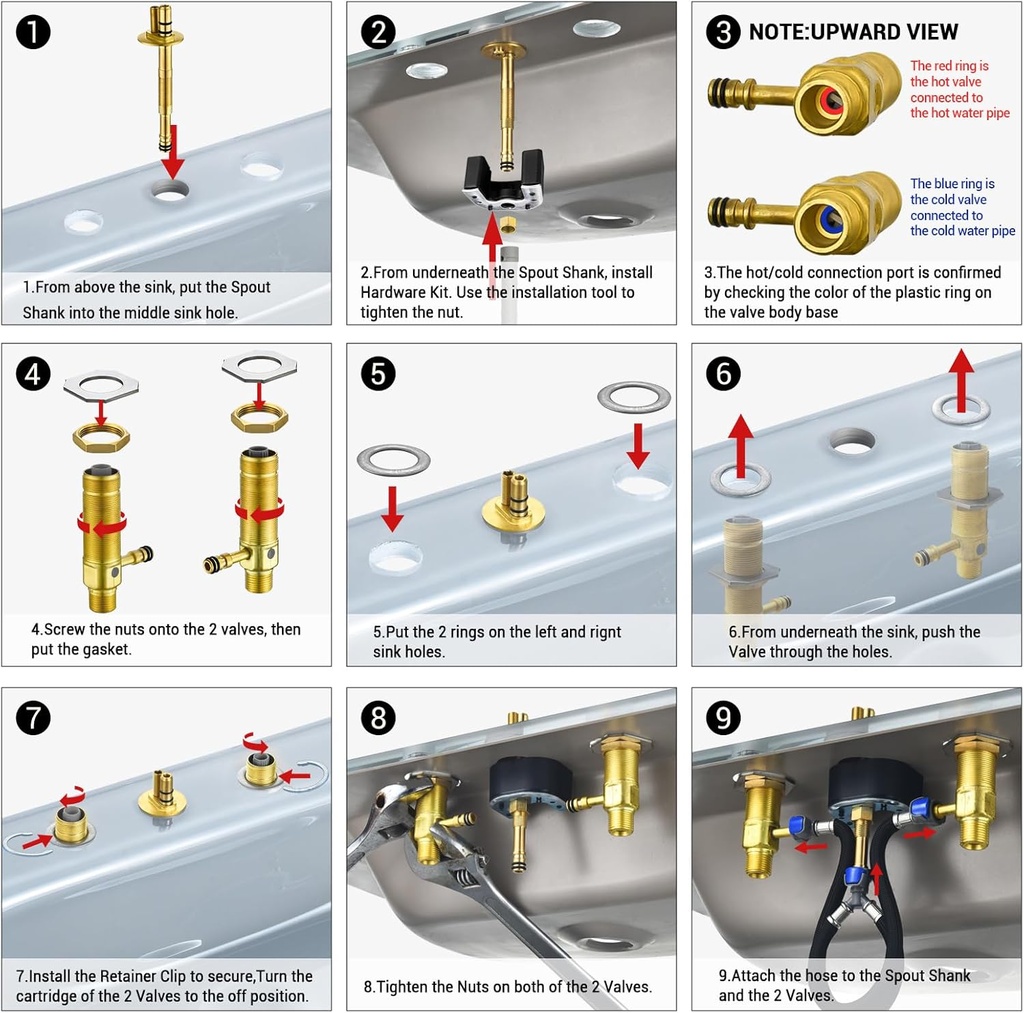 1

1.From above the sink, put the Spout Shank into the middle sink hole.

2

2.From underneath the Spout Shank, install Hardware Kit. Use the installation tool to tighten the nut.

3 NOTE:UPWARD VIEW

The red ring is the hot valve connected to the hot water pipe

The blue ring is the cold valve connected to the cold water pipe

3.The hot/cold connection port is confirmed by checking the color of the plastic ring on the valve body base

4

4.Screw the nuts onto the 2 valves, then put the gasket.

5

5.Put the 2 rings on the left and rignt sink holes.

6

6.From underneath the sink, push the Valve through the holes.

7

7.Install the Retainer Clip to secure,Turn the cartridge of the 2 Valves to the off position.

8

8.Tighten the Nuts on both of the 2 Valves.

9

9.Attach the hose to the Spout Shank and the 2 Valves.