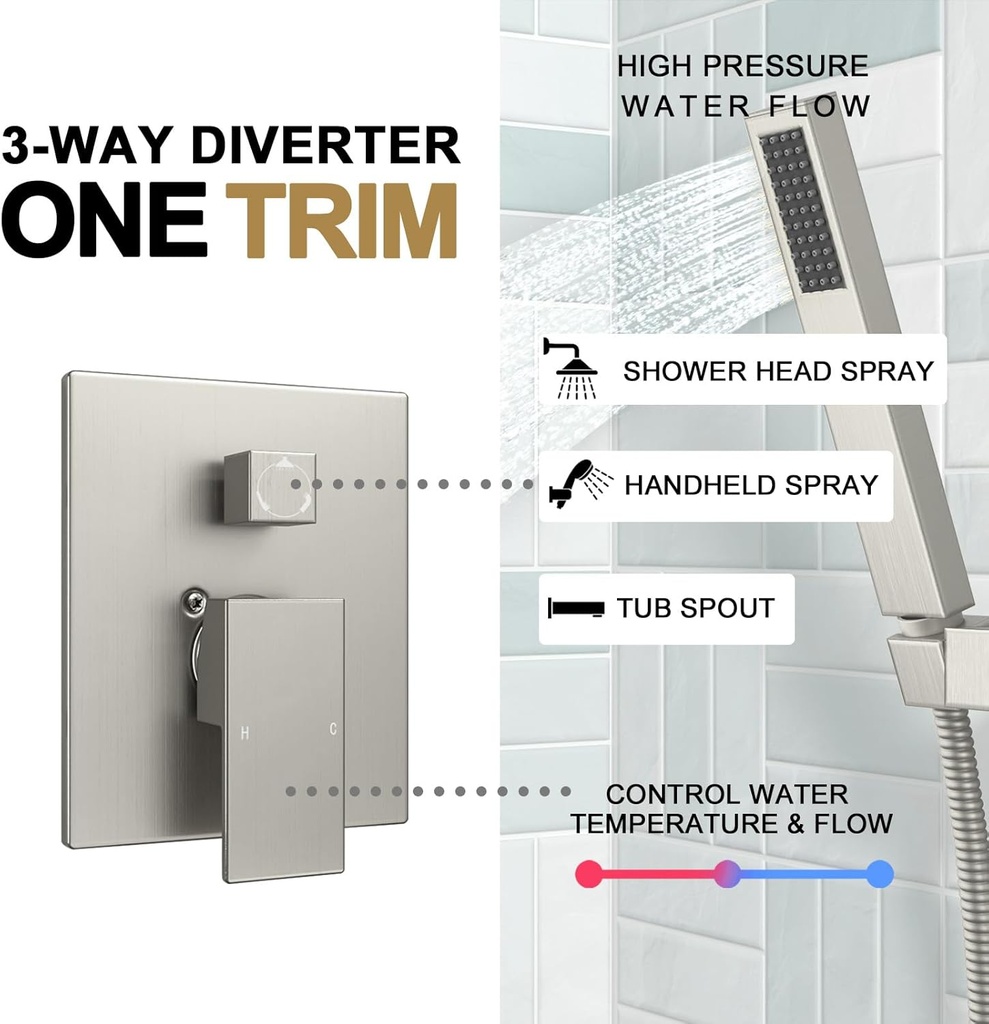 3-WAY DIVERTER
ONE TRIM

HIGH PRESSURE
WATER FLOW

SHOWER HEAD SPRAY

HANDHELD SPRAY

TUB SPOUT

H C

CONTROL WATER
TEMPERATURE & FLOW