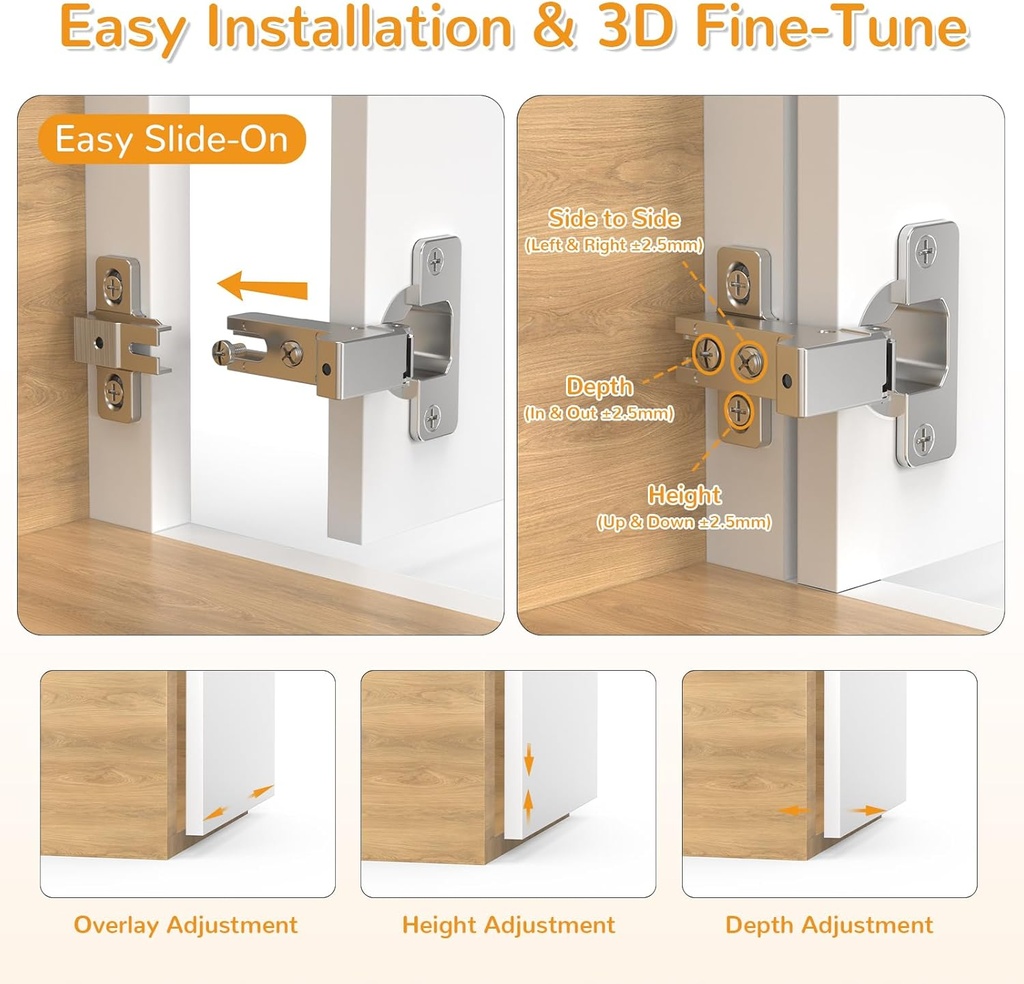 Easy Installation & 3D Fine-Tune

Easy Slide-On

Side to Side
(Left & Right ±2.5mm)

Depth
(In & Out ±2.5mm)

Height
(Up & Down ±2.5mm)

Overlay Adjustment

Height Adjustment

Depth Adjustment