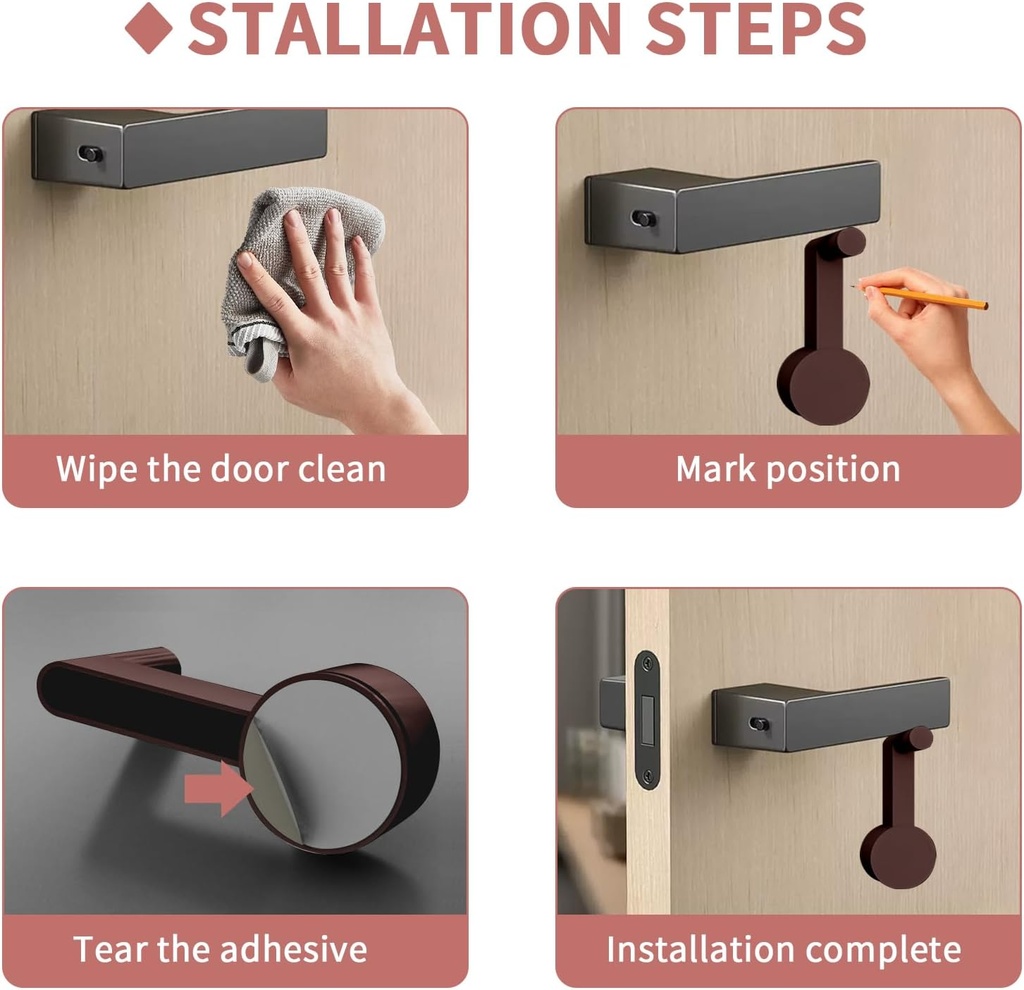 STALLATION STEPS

Wipe the door clean

Mark position

Tear the adhesive

Installation complete