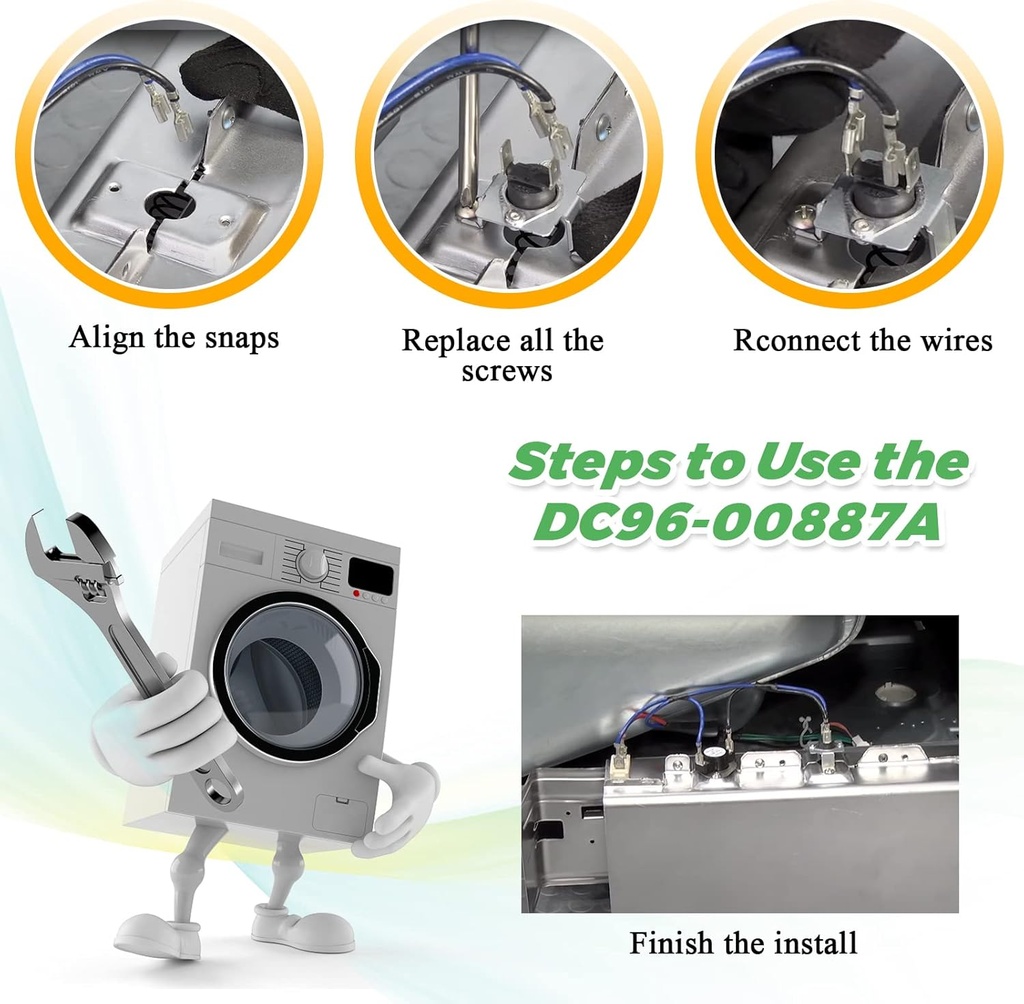 Align the snaps

Replace all the screws

Rconnect the wires

Steps to Use the DC96-00887A

Finish the install