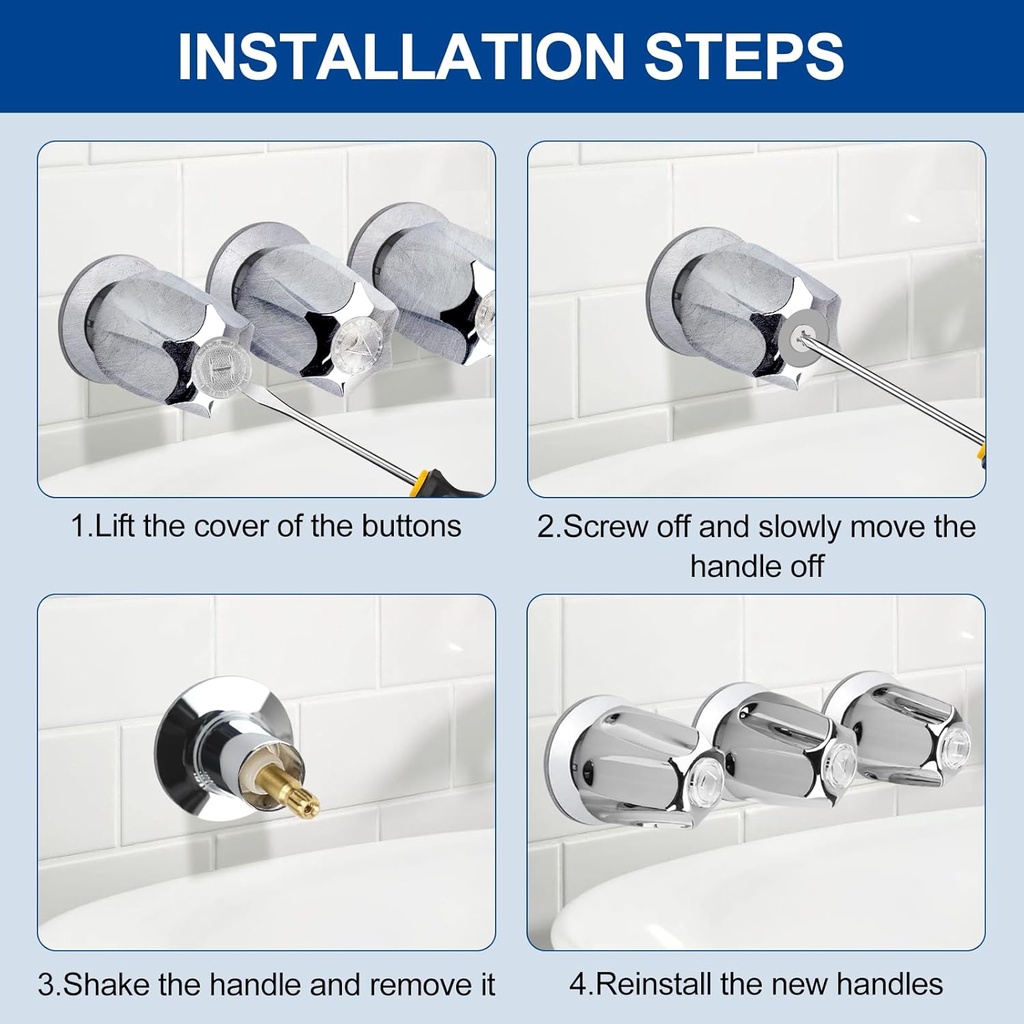 INSTALLATION STEPS

1.Lift the cover of the buttons

2.Screw off and slowly move the handle off

3.Shake the handle and remove it

4.Reinstall the new handles