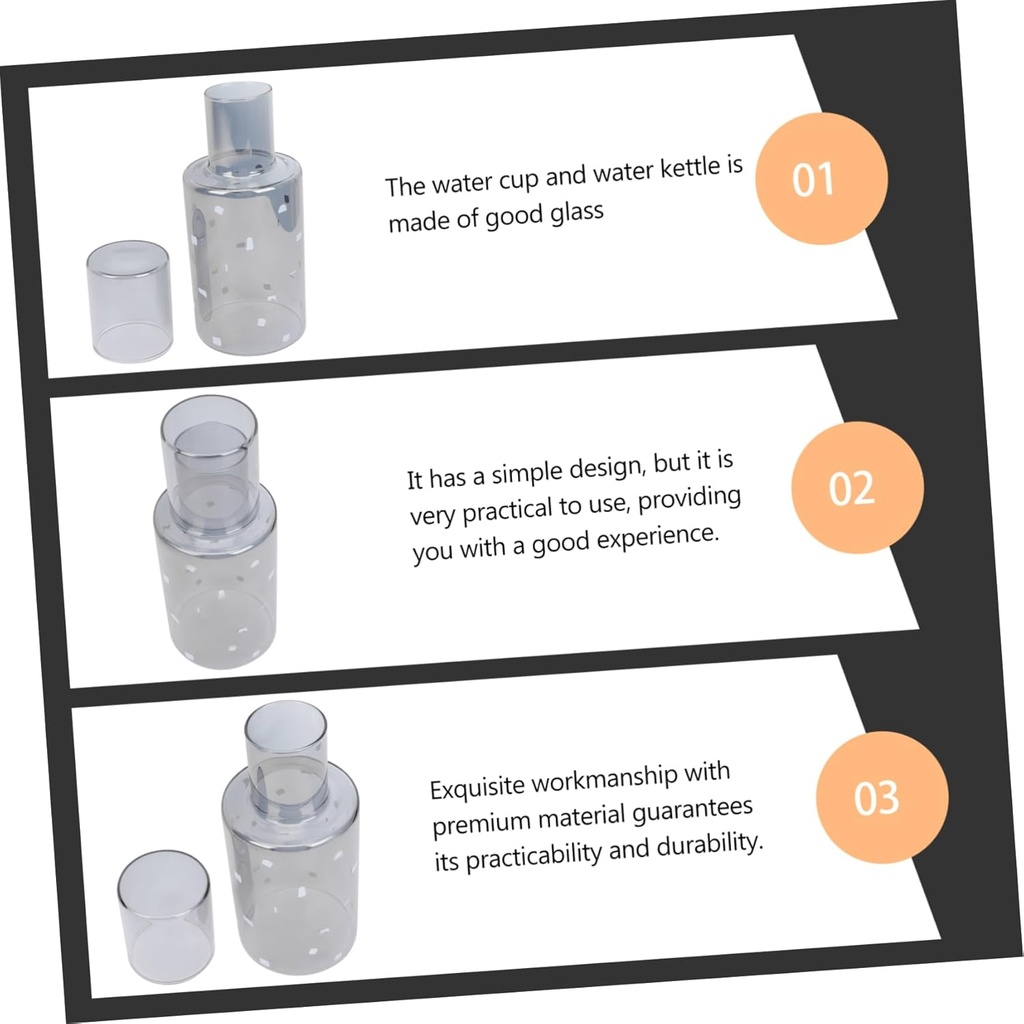 The water cup and water kettle is made of good glass

01

It has a simple design, but it is very practical to use, providing you with a good experience.

02

Exquisite workmanship with premium material guarantees its practicability and durability.

03