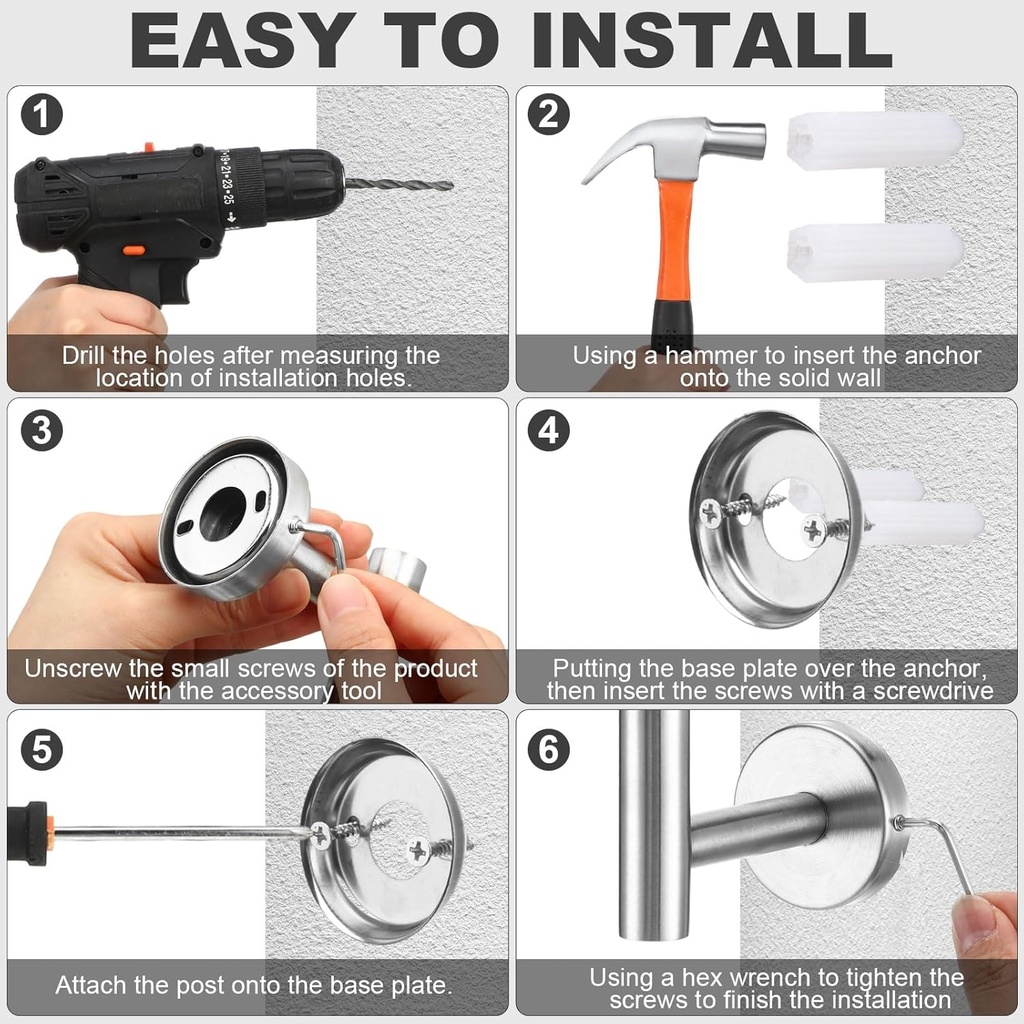 EASY TO INSTALL

1

19•21•23•25

Drill the holes after measuring the location of installation holes.

2

Using a hammer to insert the anchor onto the solid wall

3

Unscrew the small screws of the product with the accessory tool

4

Putting the base plate over the anchor, then insert the screws with a screwdrive

5

Attach the post onto the base plate.

6

Using a hex wrench to tighten the screws to finish the installation