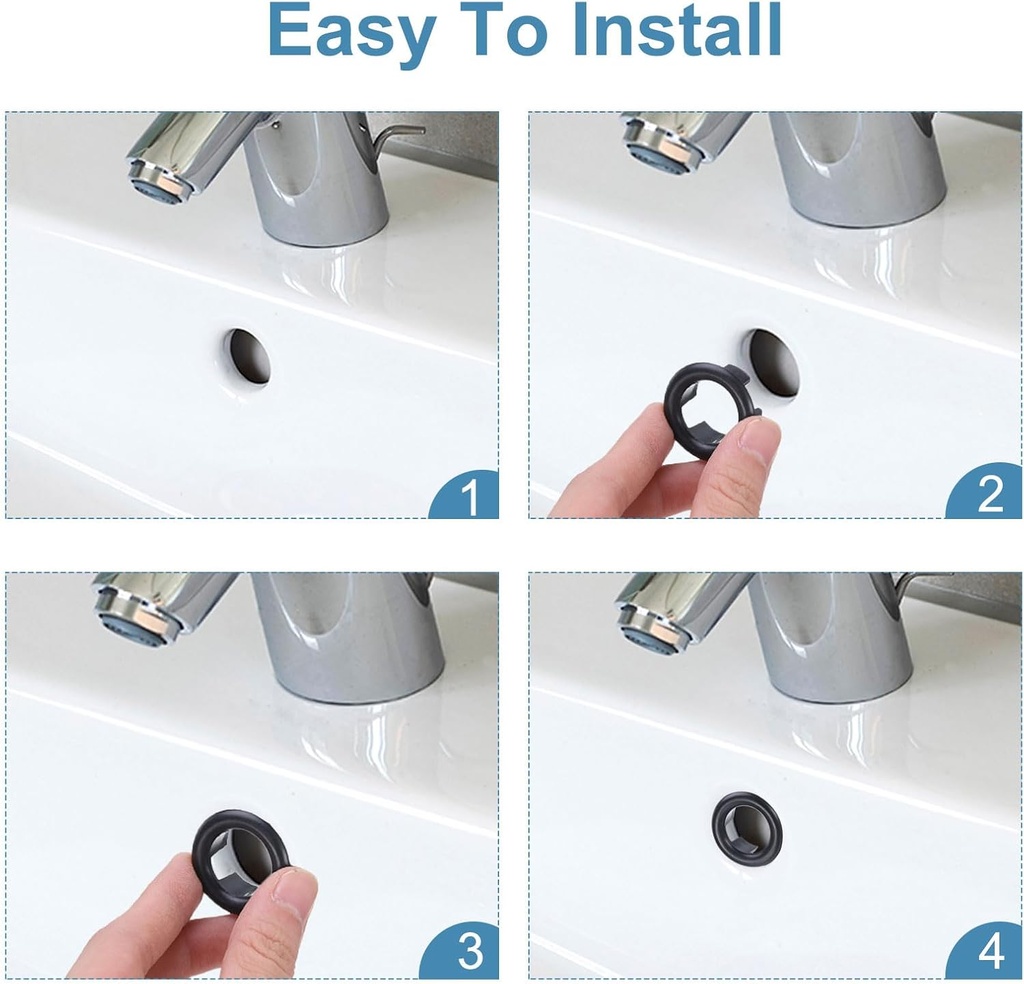 Easy To Install

1

2

3

4