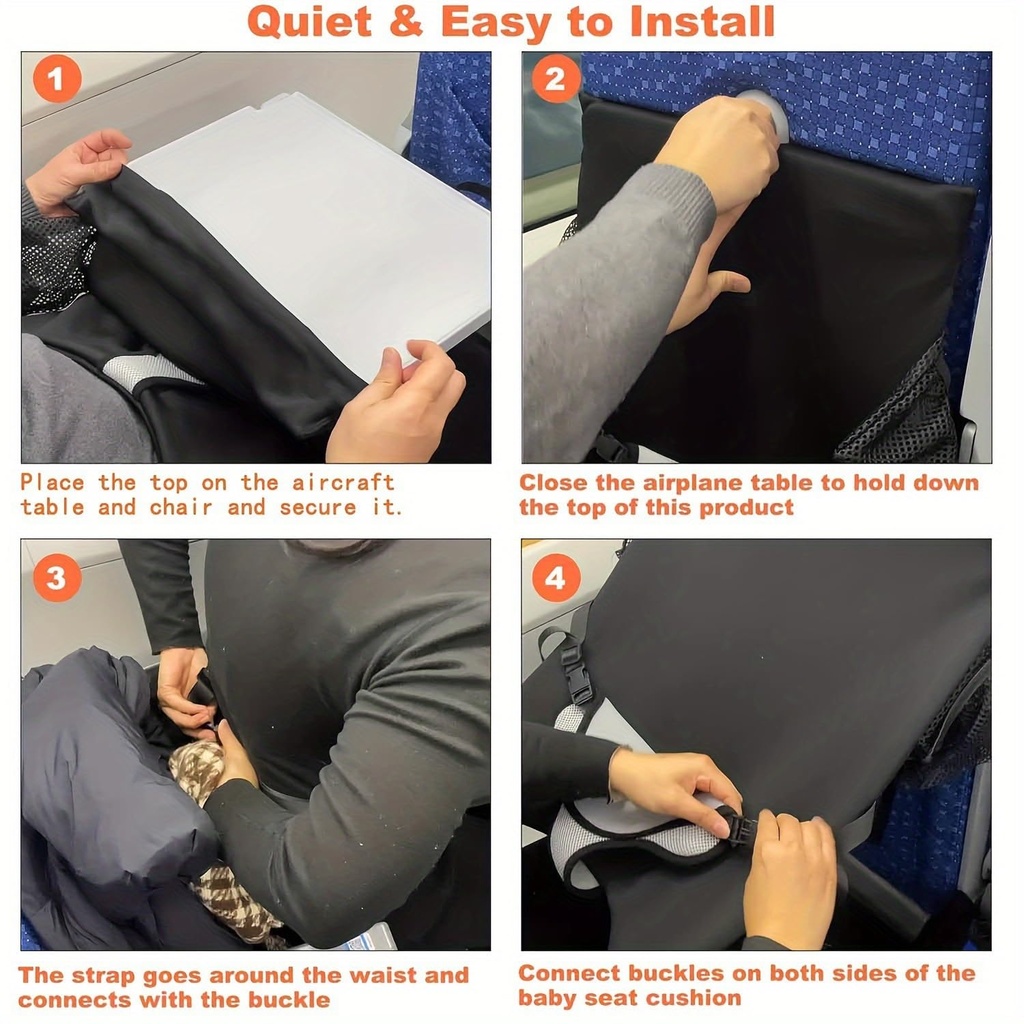 Quiet & Easy to Install

1

Place the top on the aircraft table and chair and secure it.

2

Close the airplane table to hold down the top of this product

3

The strap goes around the waist and connects with the buckle

4

Connect buckles on both sides of the baby seat cushion