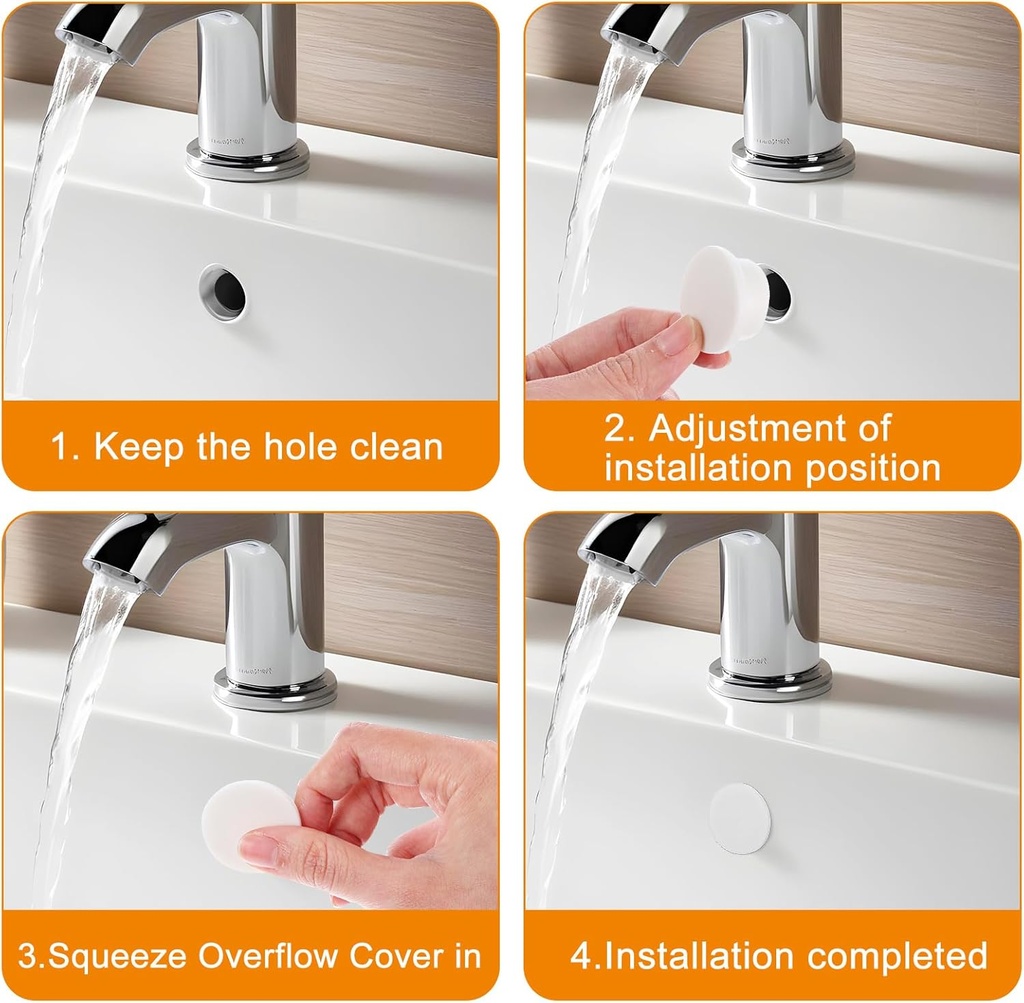 1. Keep the hole clean

2. Adjustment of installation position

3.Squeeze Overflow Cover in

4.Installation completed