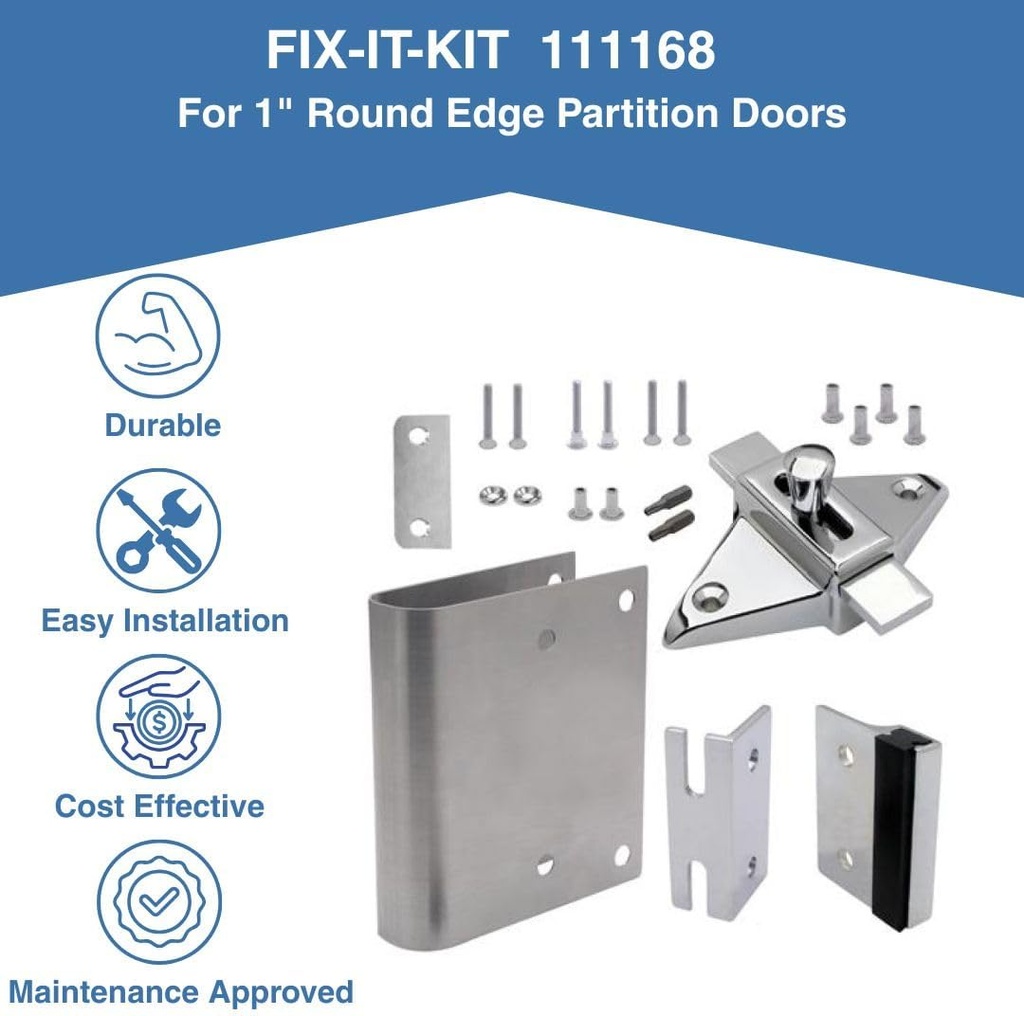 FIX-IT-KIT 111168
For 1" Round Edge Partition Doors

Durable

Easy Installation

Cost Effective

Maintenance Approved