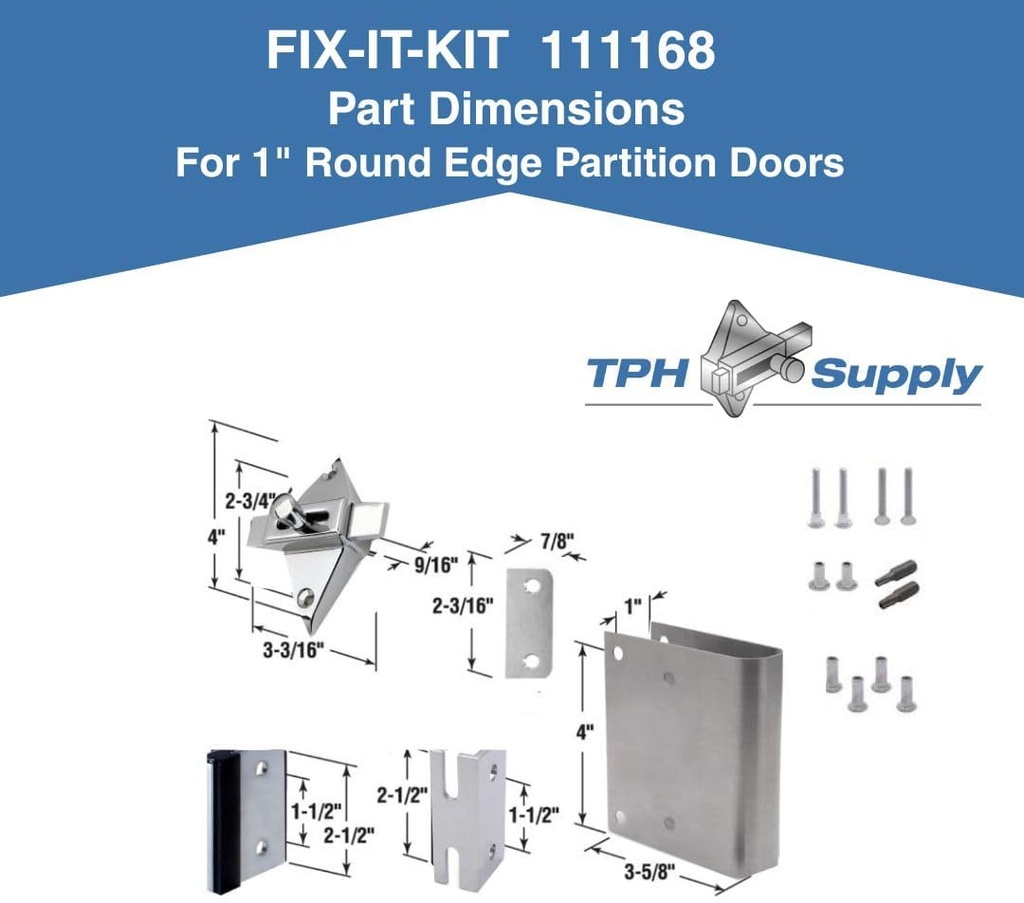 FIX-IT-KIT 111168
Part Dimensions
For 1" Round Edge Partition Doors

TPH Supply

2-3/4"
4"
9/16"
3-3/16"
7/8"
2-3/16"
1"
4"
3-5/8"
1-1/2"
2-1/2"
2-1/2"
1-1/2"