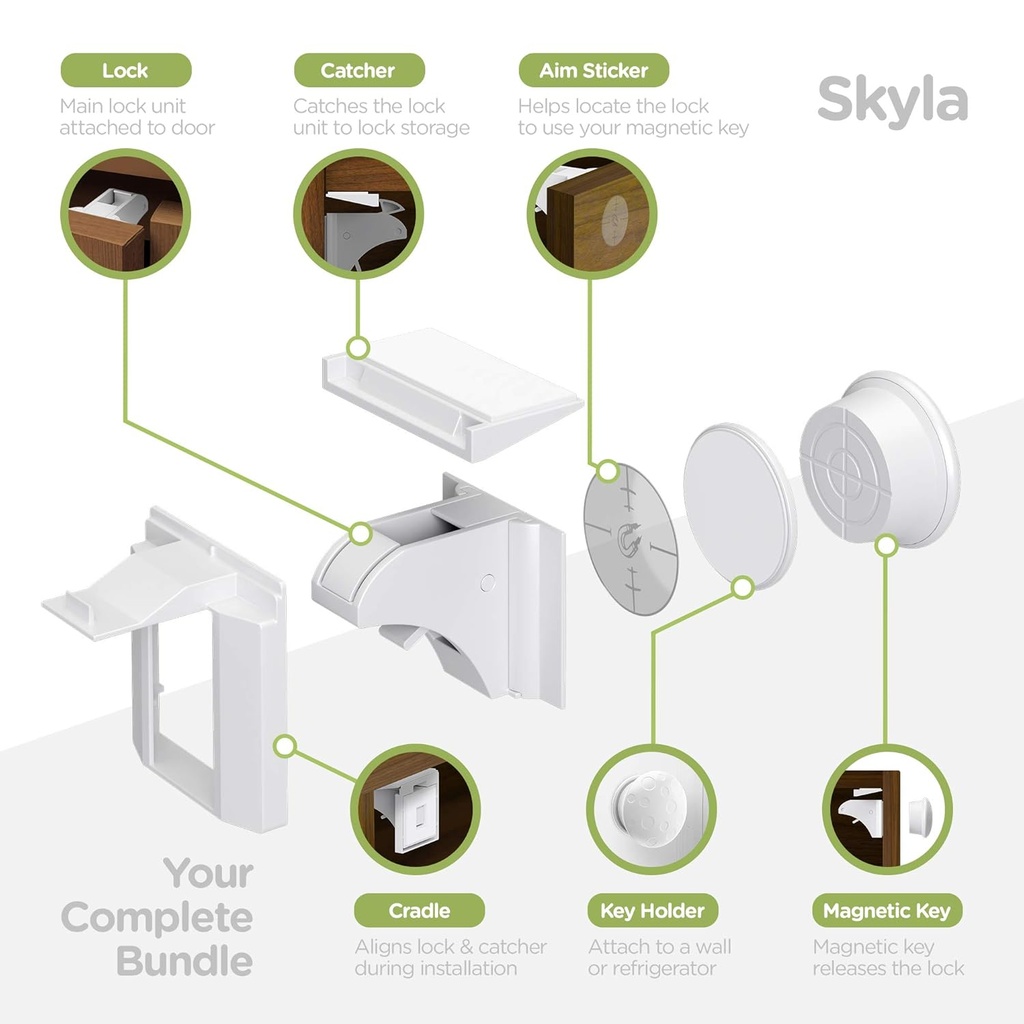 Lock
Main lock unit attached to door

Catcher
Catches the lock unit to lock storage

Aim Sticker
Helps locate the lock to use your magnetic key

Skyla

Your Complete Bundle

Cradle
Aligns lock & catcher during installation

Key Holder
Attach to a wall or refrigerator

Magnetic Key
Magnetic key releases the lock