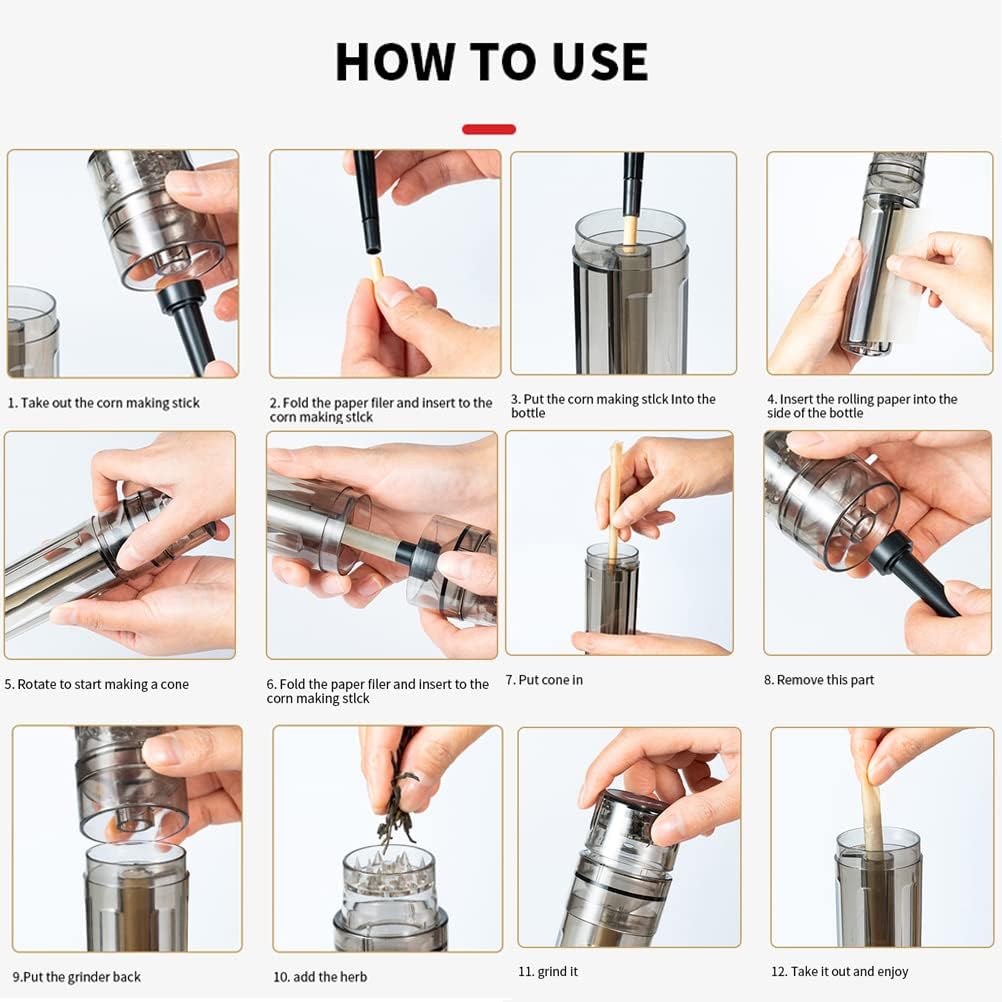 HOW TO USE

1. Take out the corn making stick

2. Fold the paper filer and insert to the corn making stlck

3. Put the corn making stlck Into the bottle

4. Insert the rolling paper into the side of the bottle

5. Rotate to start making a cone

6. Fold the paper filer and insert to the corn making stlck

7. Put cone in

8. Remove this part

9.Put the grinder back

10. add the herb

11. grind it

12. Take it out and enjoy