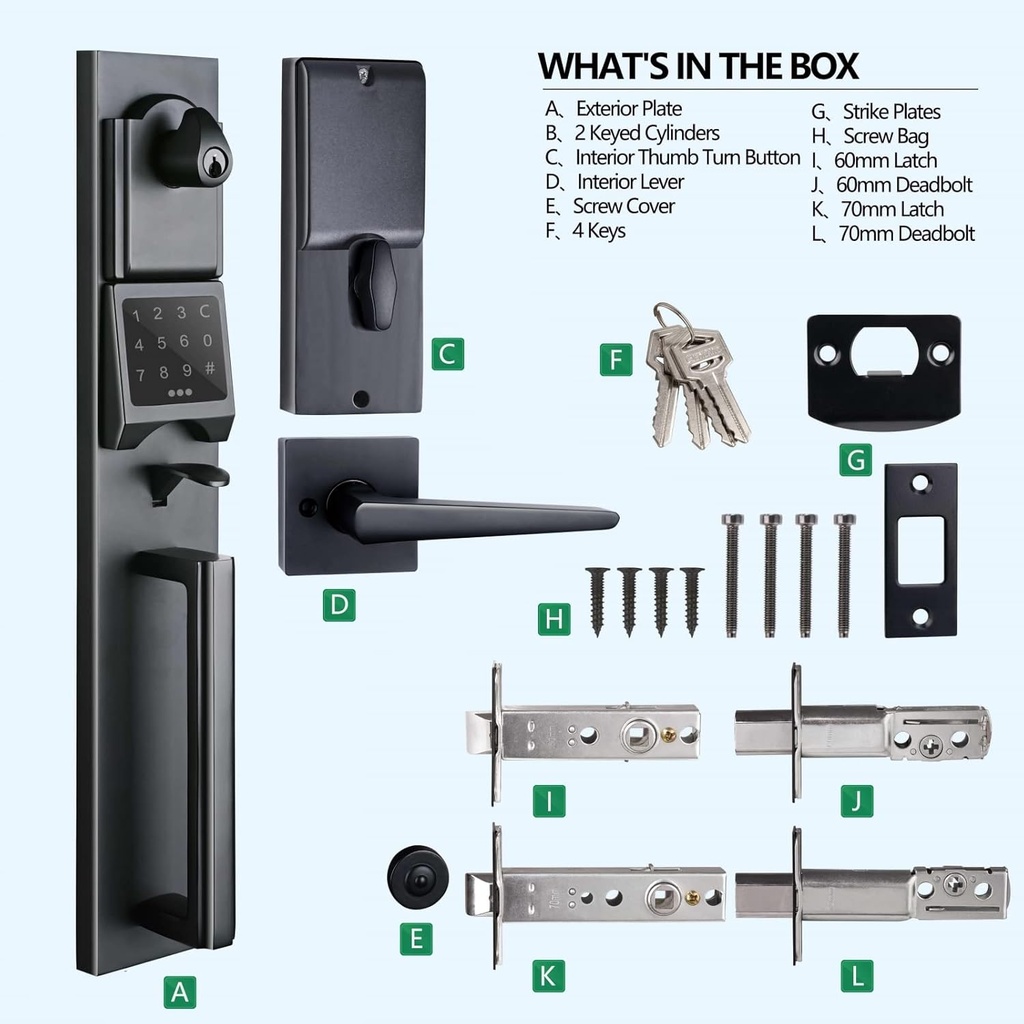 WHAT'S IN THE BOX

A、Exterior Plate
B、2 Keyed Cylinders
C、Interior Thumb Turn Button
D、Interior Lever
E、Screw Cover
F、4 Keys

G、Strike Plates
H、Screw Bag
I、60mm Latch
J、60mm Deadbolt
K、70mm Latch
L、70mm Deadbolt

1 2 3 C
4 5 6 0
7 8 9 #

C

F

G

D

H

I

J

E

K

L

A