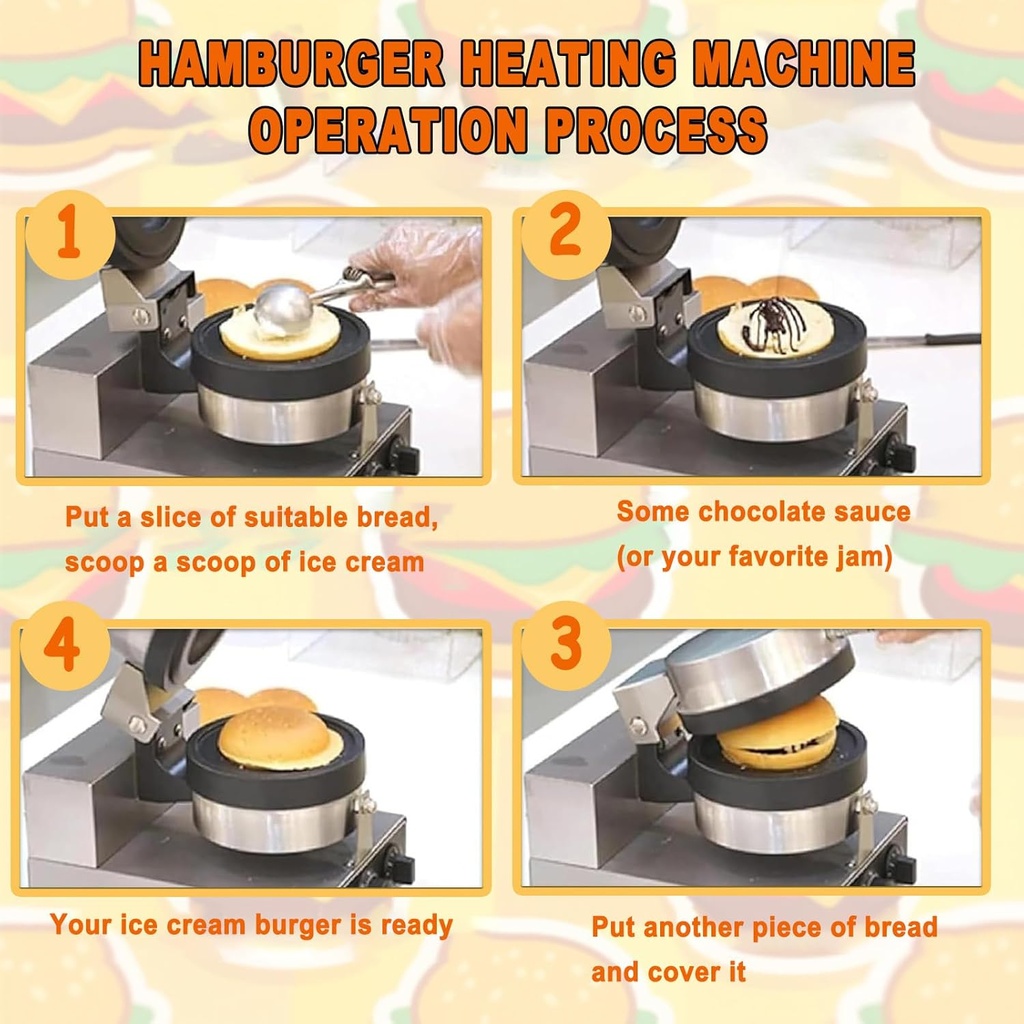 HAMBURGER HEATING MACHINE OPERATION PROCESS

1

Put a slice of suitable bread, scoop a scoop of ice cream

2

Some chocolate sauce (or your favorite jam)

4

Your ice cream burger is ready

3

Put another piece of bread and cover it