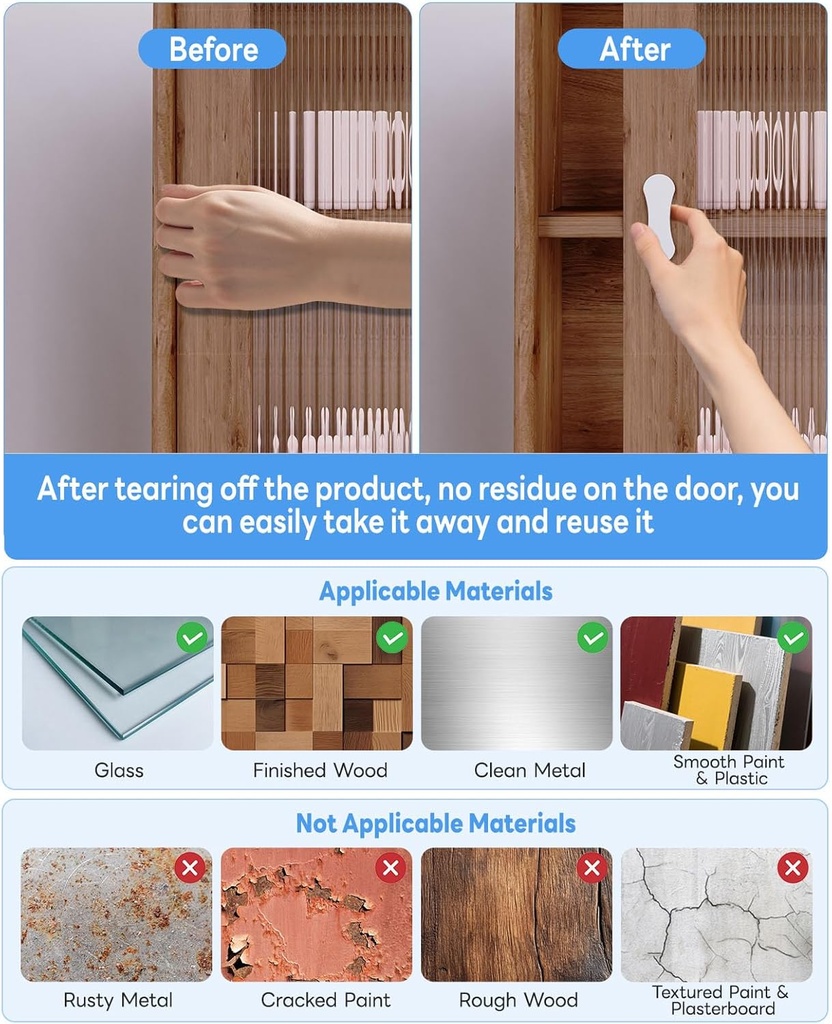 Before

After

After tearing off the product, no residue on the door, you can easily take it away and reuse it

Applicable Materials

Glass

Finished Wood

Clean Metal

Smooth Paint & Plastic

Not Applicable Materials

Rusty Metal

Cracked Paint

Rough Wood

Textured Paint & Plasterboard