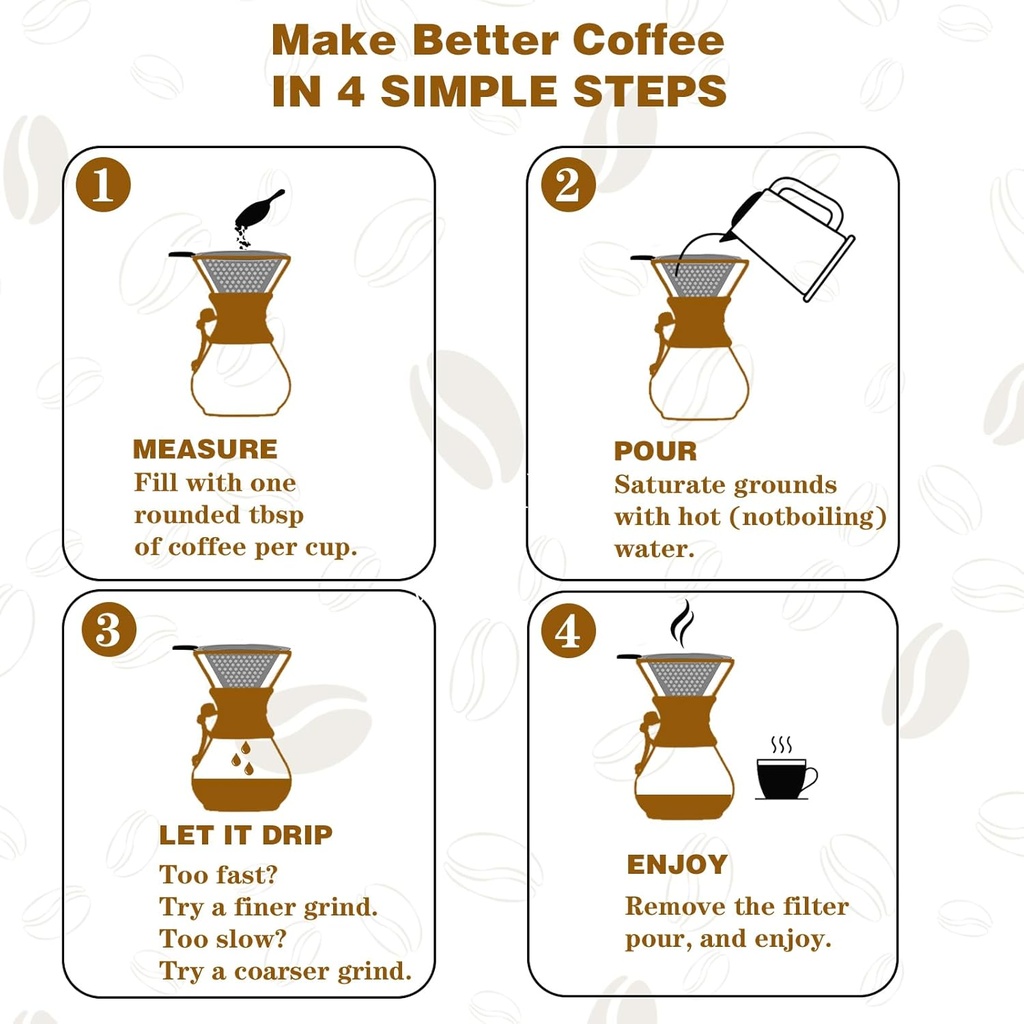 Make Better Coffee
IN 4 SIMPLE STEPS

1

MEASURE
Fill with one rounded tbsp of coffee per cup.

2

POUR
Saturate grounds with hot (notboiling) water.

3

LET IT DRIP
Too fast?
Try a finer grind.
Too slow?
Try a coarser grind.

4

ENJOY
Remove the filter pour, and enjoy.