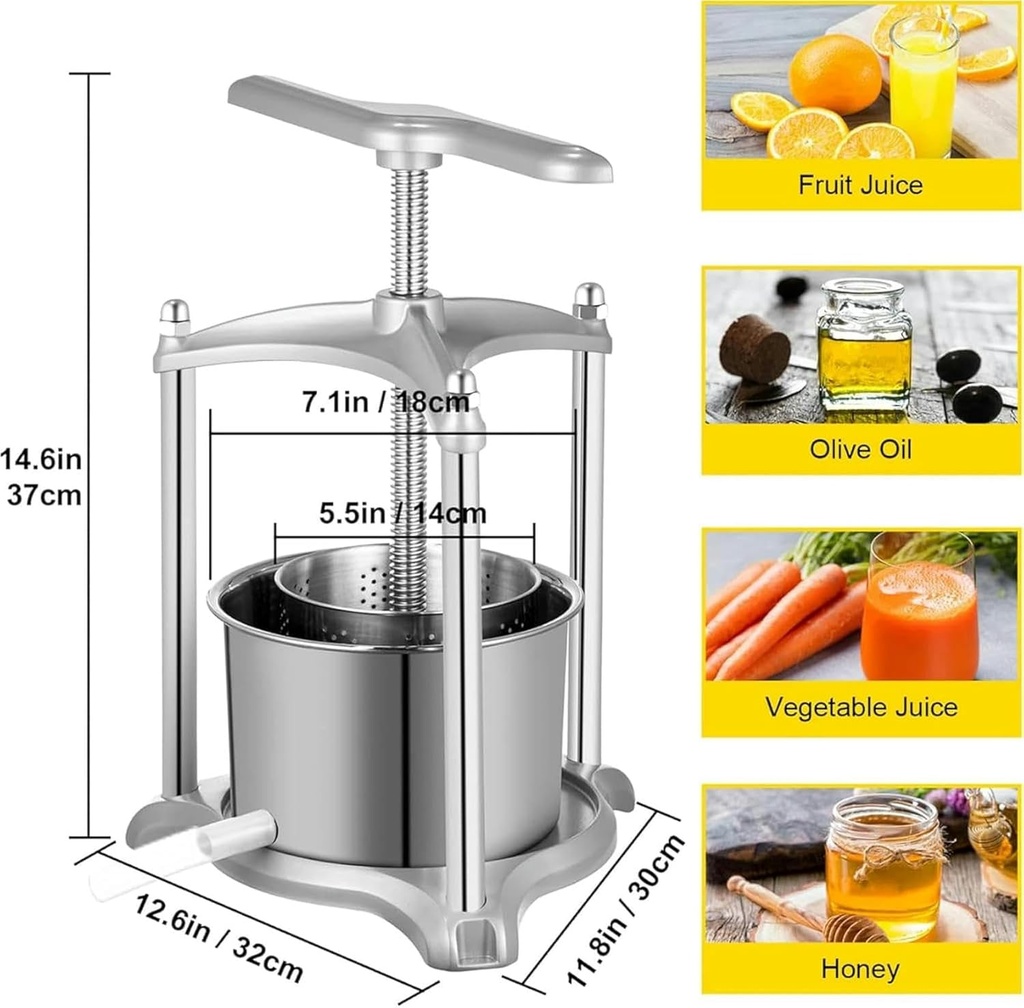 14.6in
37cm

7.1in / 18cm

5.5in / 14cm

12.6in / 32cm

11.8in / 30cm

Fruit Juice

Olive Oil

Vegetable Juice

Honey