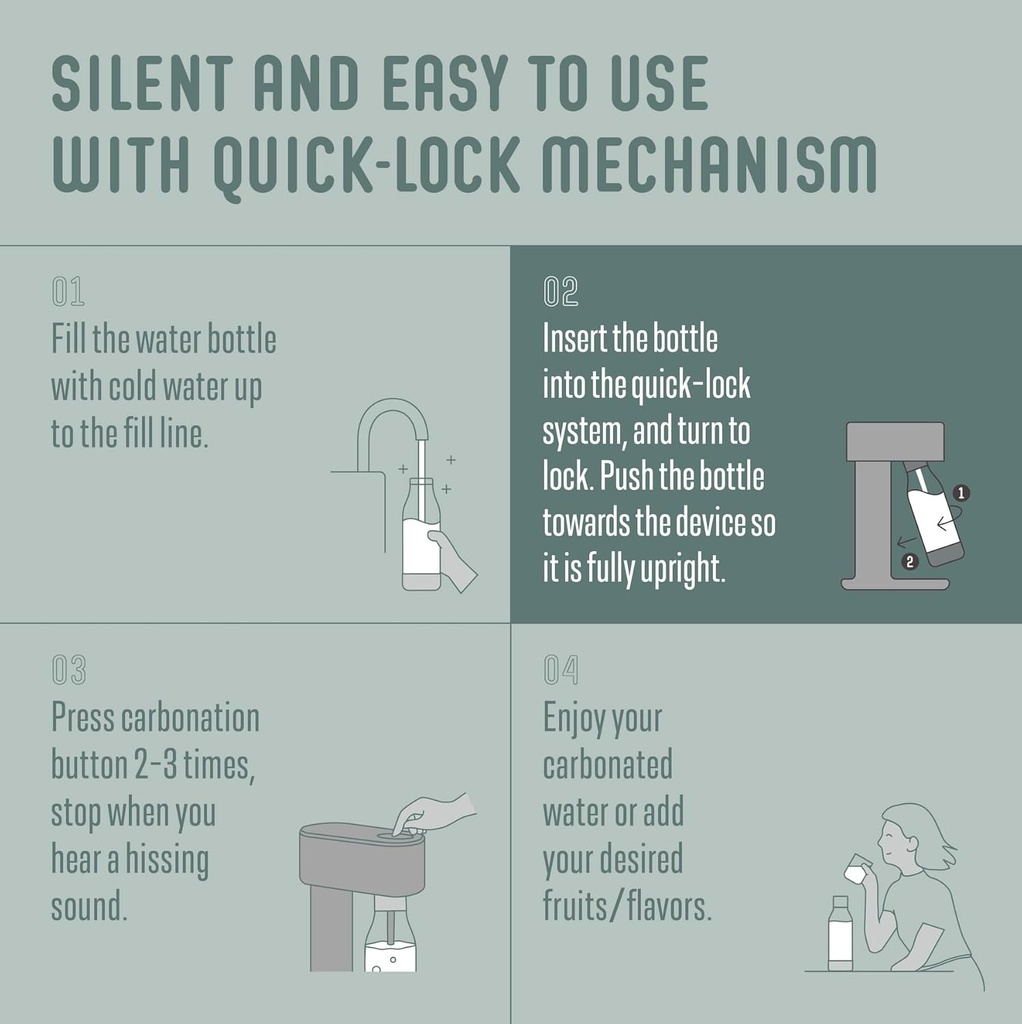 SILENT AND EASY TO USE WITH QUICK-LOCK MECHANISM

01
Fill the water bottle with cold water up to the fill line.

02
Insert the bottle into the quick-lock system, and turn to lock. Push the bottle towards the device so it is fully upright.

1

2

03
Press carbonation button 2-3 times, stop when you hear a hissing sound.

04
Enjoy your carbonated water or add your desired fruits/flavors.