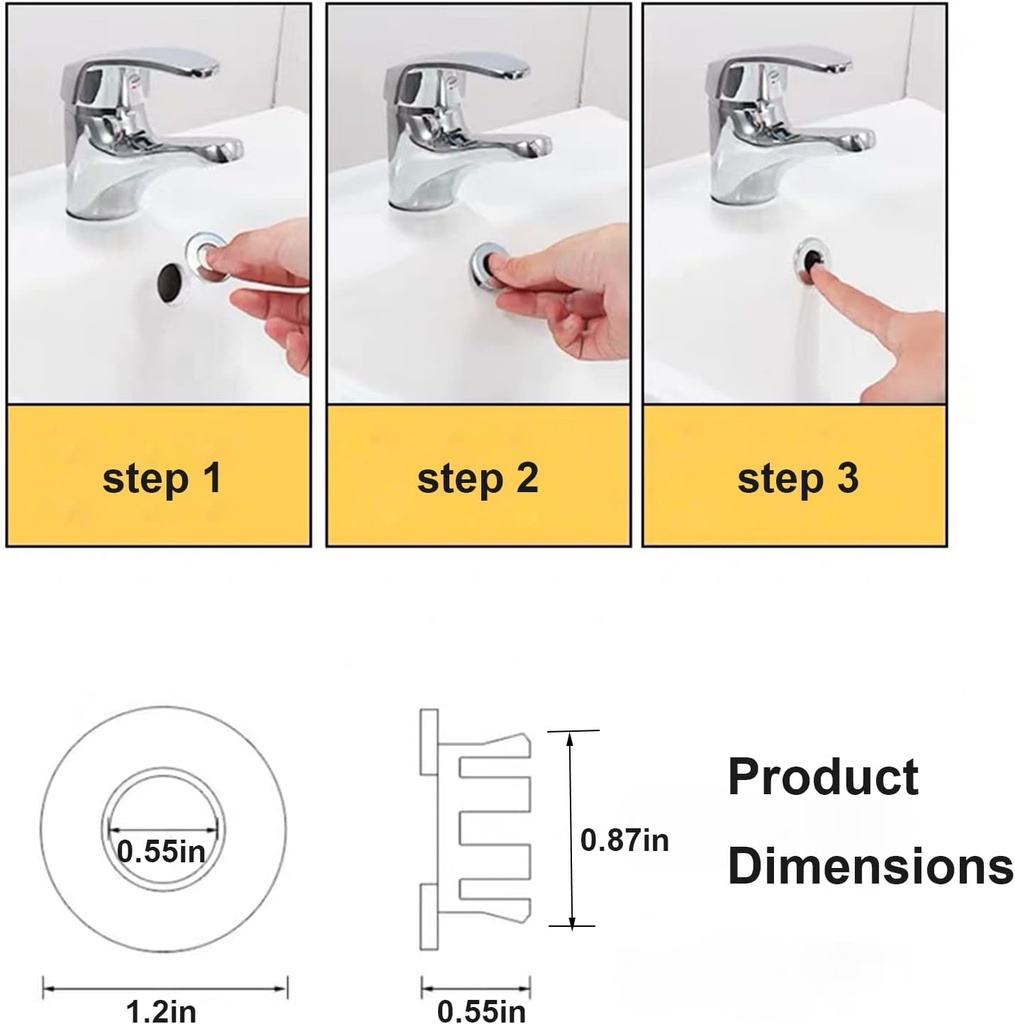 step 1

step 2

step 3

0.55in

1.2in

0.87in

0.55in

Product Dimensions