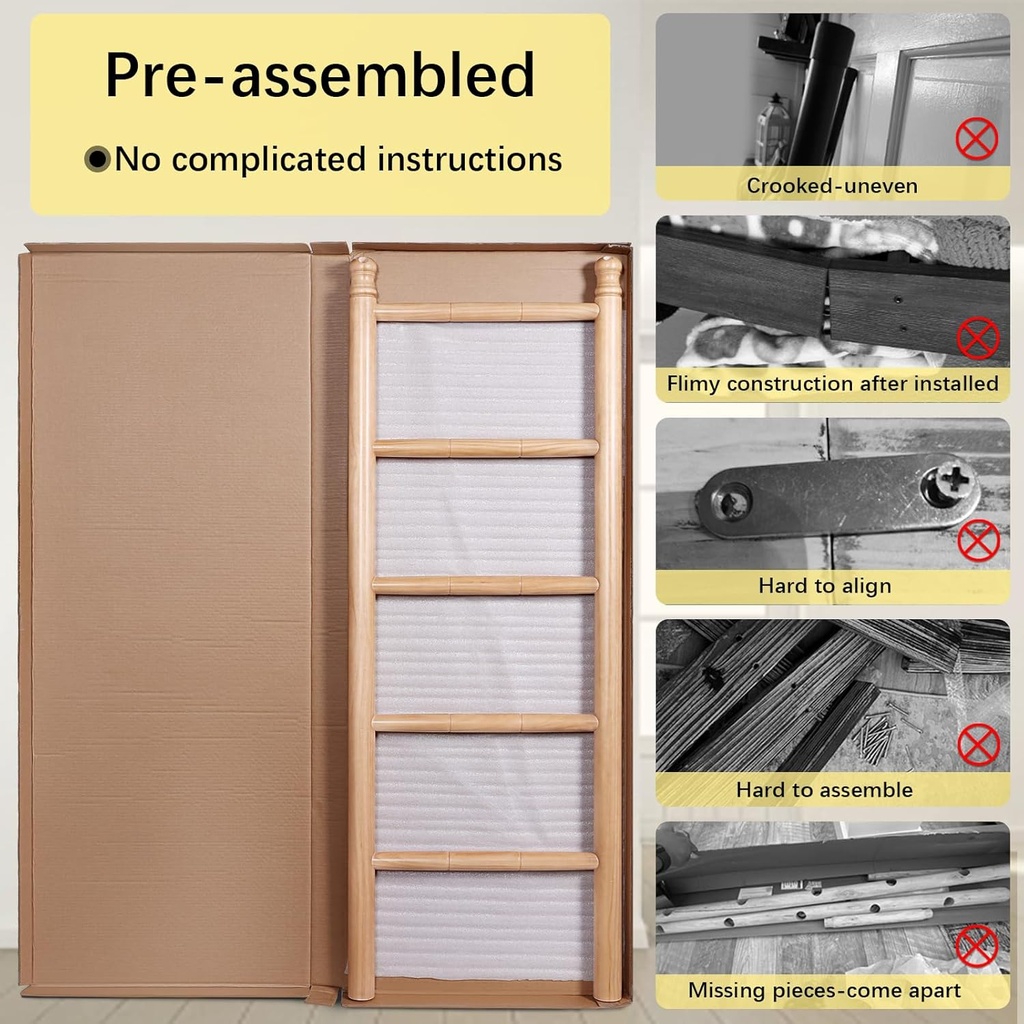 Pre-assembled

No complicated instructions

Crooked-uneven

Flimy construction after installed

Hard to align

Hard to assemble

Missing pieces-come apart