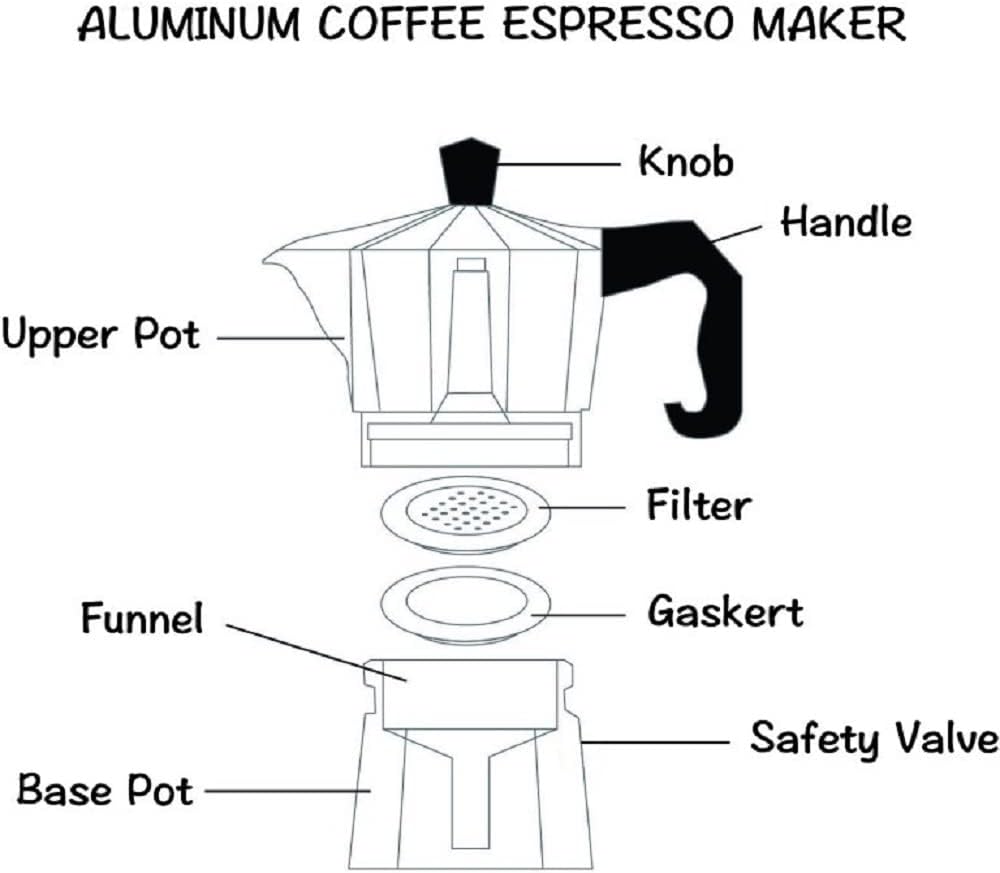 ALUMINUM COFFEE ESPRESSO MAKER

Knob

Handle

Upper Pot

Filter

Gaskert

Funnel

Safety Valve

Base Pot