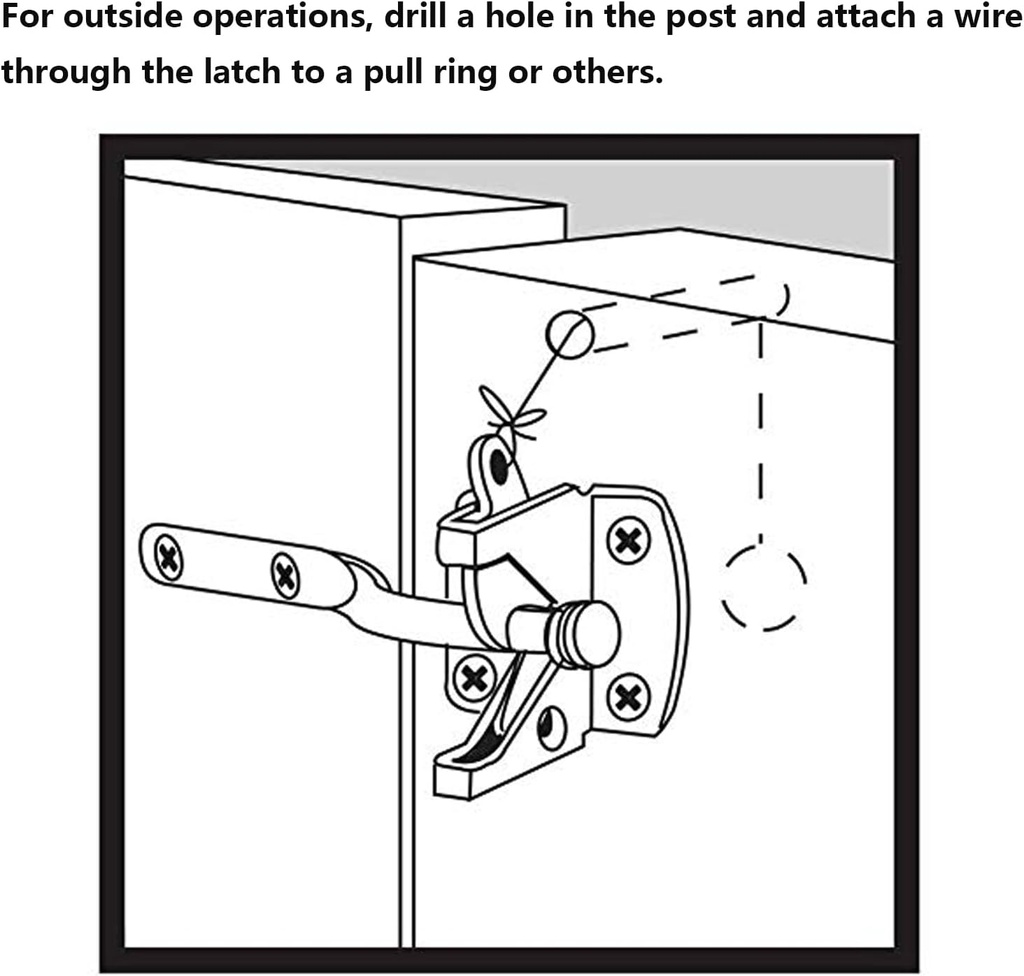 For outside operations, drill a hole in the post and attach a wire through the latch to a pull ring or others.