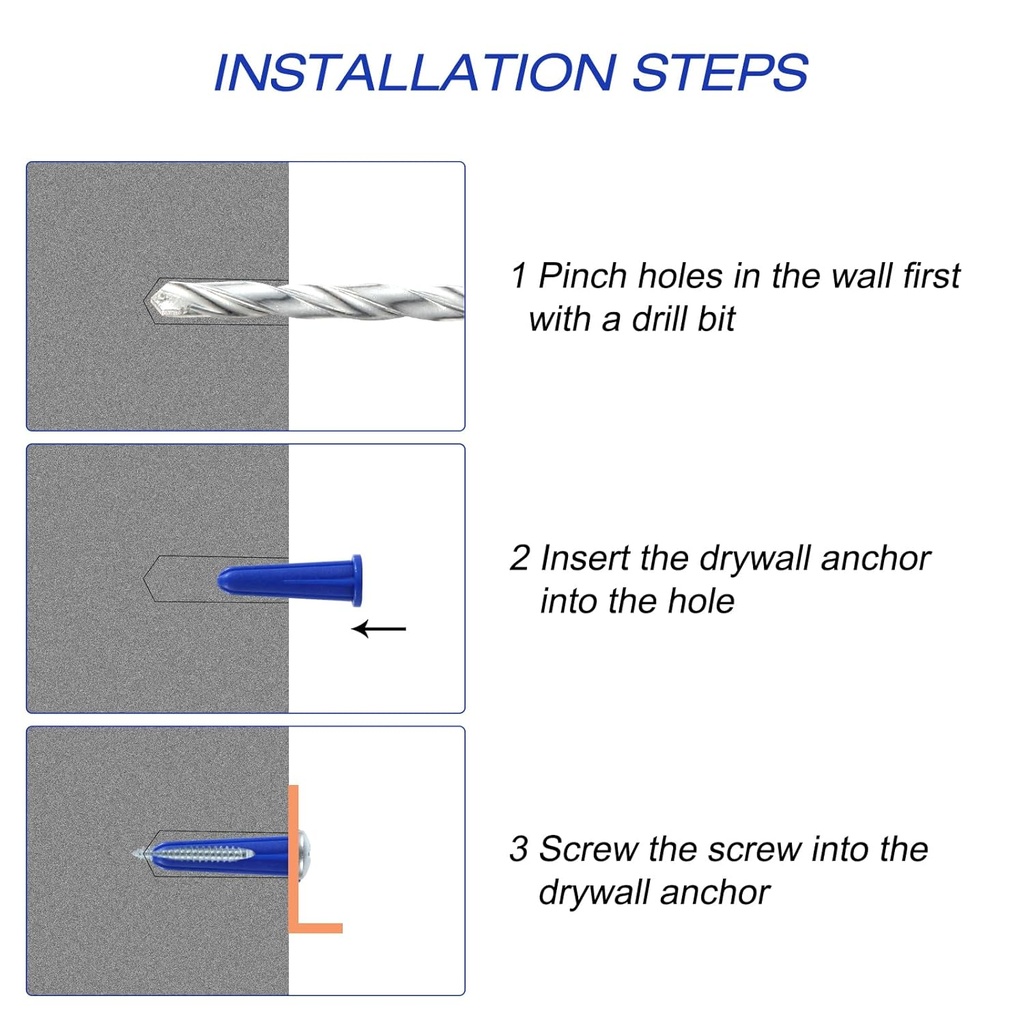 INSTALLATION STEPS

1 Pinch holes in the wall first with a drill bit

2 Insert the drywall anchor into the hole

3 Screw the screw into the drywall anchor