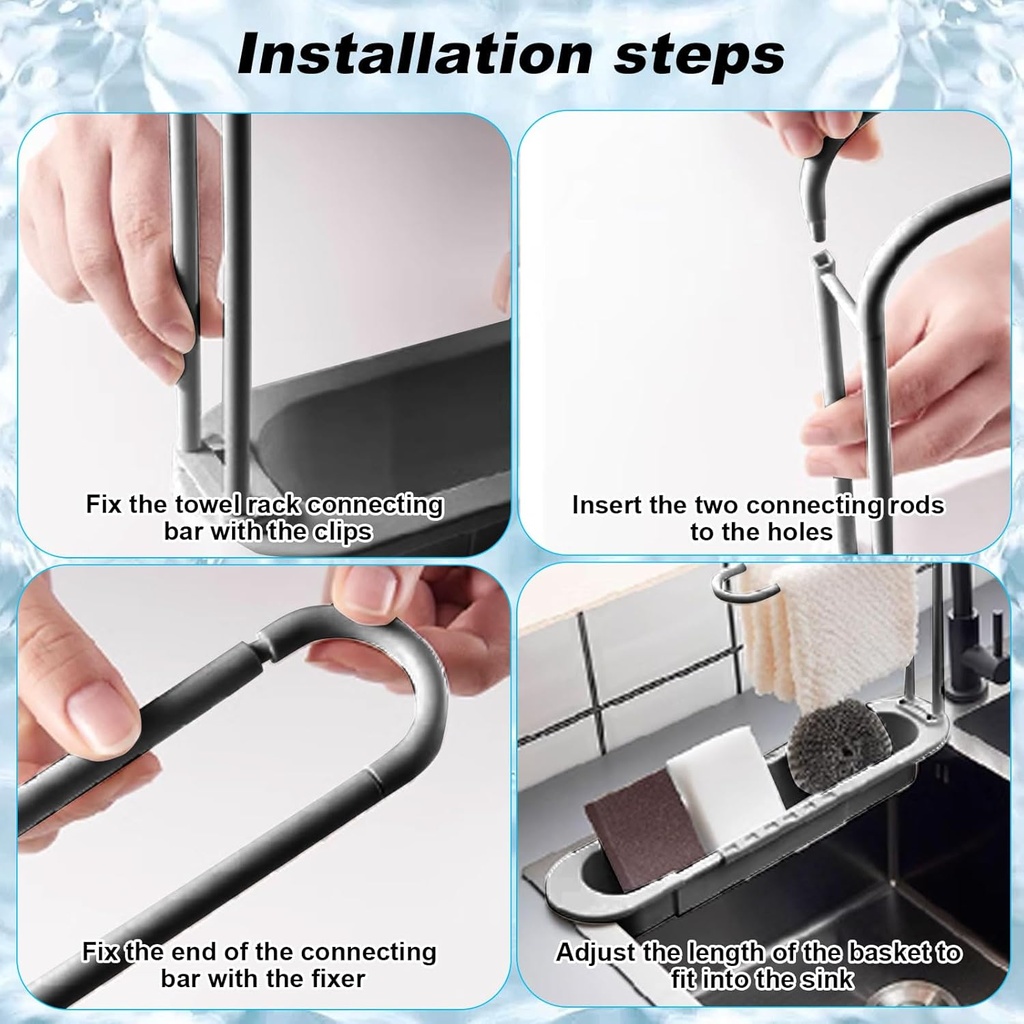 Installation steps

Fix the towel rack connecting bar with the clips

Insert the two connecting rods to the holes

Fix the end of the connecting bar with the fixer

Adjust the length of the basket to fit into the sink