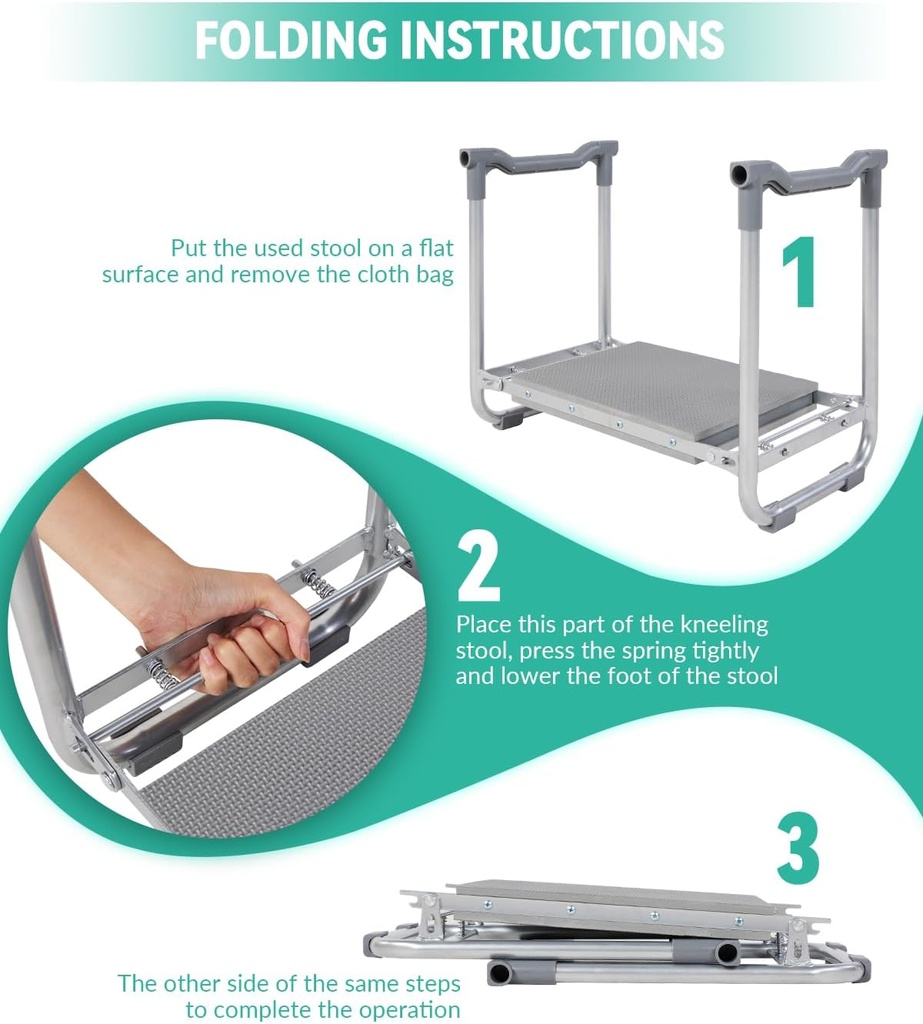 FOLDING INSTRUCTIONS

Put the used stool on a flat surface and remove the cloth bag

1

2

Place this part of the kneeling stool, press the spring tightly and lower the foot of the stool

3

The other side of the same steps to complete the operation