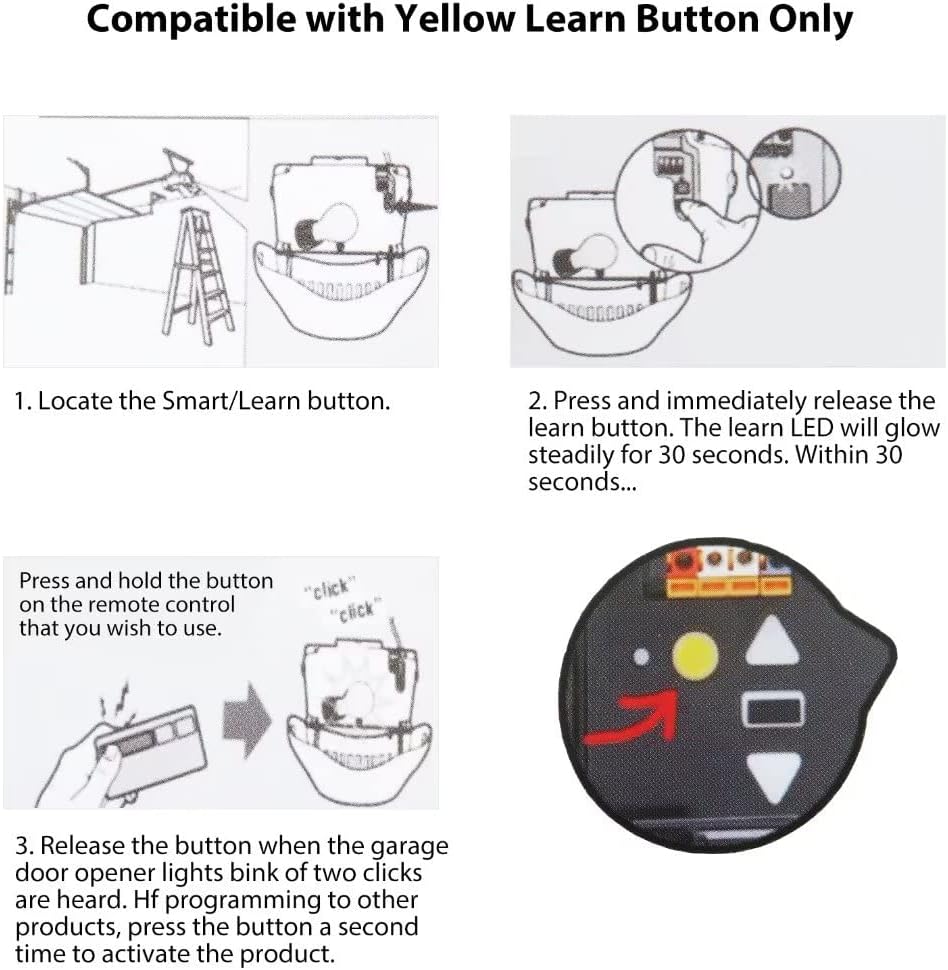 Compatible with Yellow Learn Button Only

1. Locate the Smart/Learn button.

2. Press and immediately release the learn button. The learn LED will glow steadily for 30 seconds. Within 30 seconds...

Press and hold the button on the remote control that you wish to use.

"click"
"click"

3. Release the button when the garage door opener lights bink of two clicks are heard. Hf programming to other products, press the button a second time to activate the product.