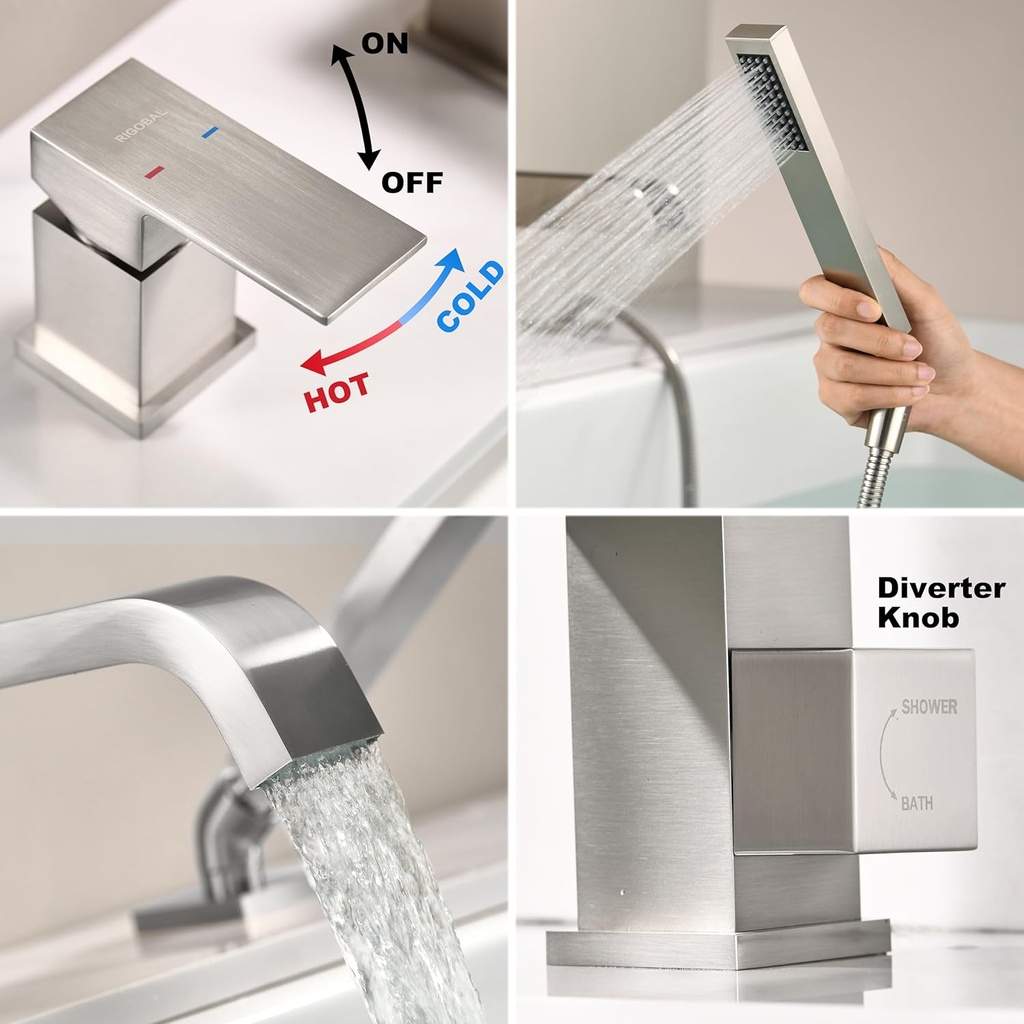 RIGOBAL

ON

OFF

COLD

HOT

Diverter Knob

SHOWER

BATH